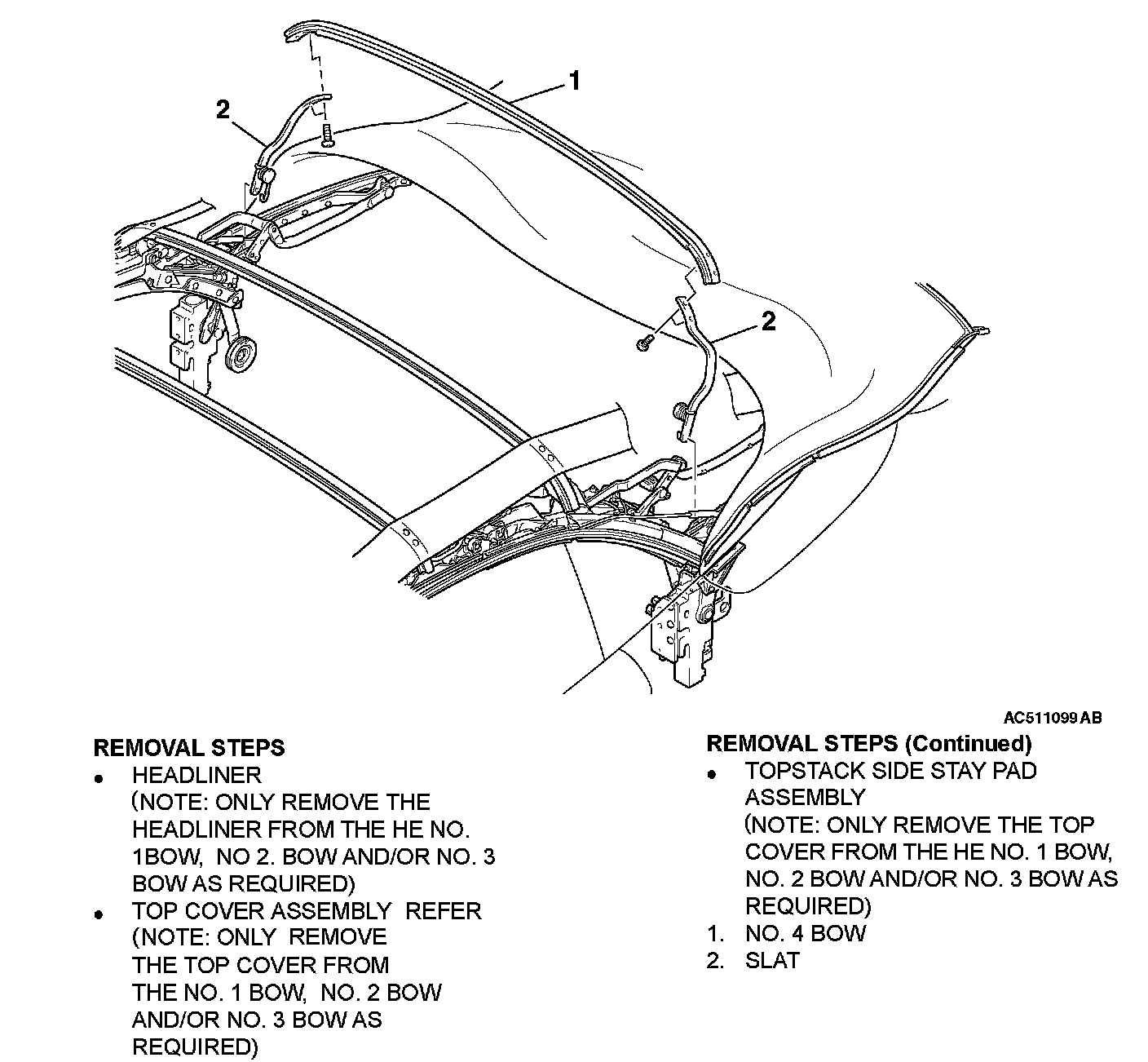 2
1
2

AC511099 AB

REMOVAL STEPS
• HEADLINER (NOTE: ONLY REMOVE THE HEADLINER FROM THE HE NO. 1BOW, NO 2. BOW AND/OR NO. 3 BOW AS REQUIRED)
• TOP COVER ASSEMBLY REFER (NOTE: ONLY REMOVE THE TOP COVER FROM THE NO. 1 BOW, NO. 2 BOW AND/OR NO. 3 BOW AS REQUIRED)

REMOVAL STEPS (Continued)
• TOPSTACK SIDE STAY PAD ASSEMBLY (NOTE: ONLY REMOVE THE TOP COVER FROM THE HE NO. 1 BOW, NO. 2 BOW AND/OR NO. 3 BOW AS REQUIRED)
1. NO. 4 BOW
2. SLAT