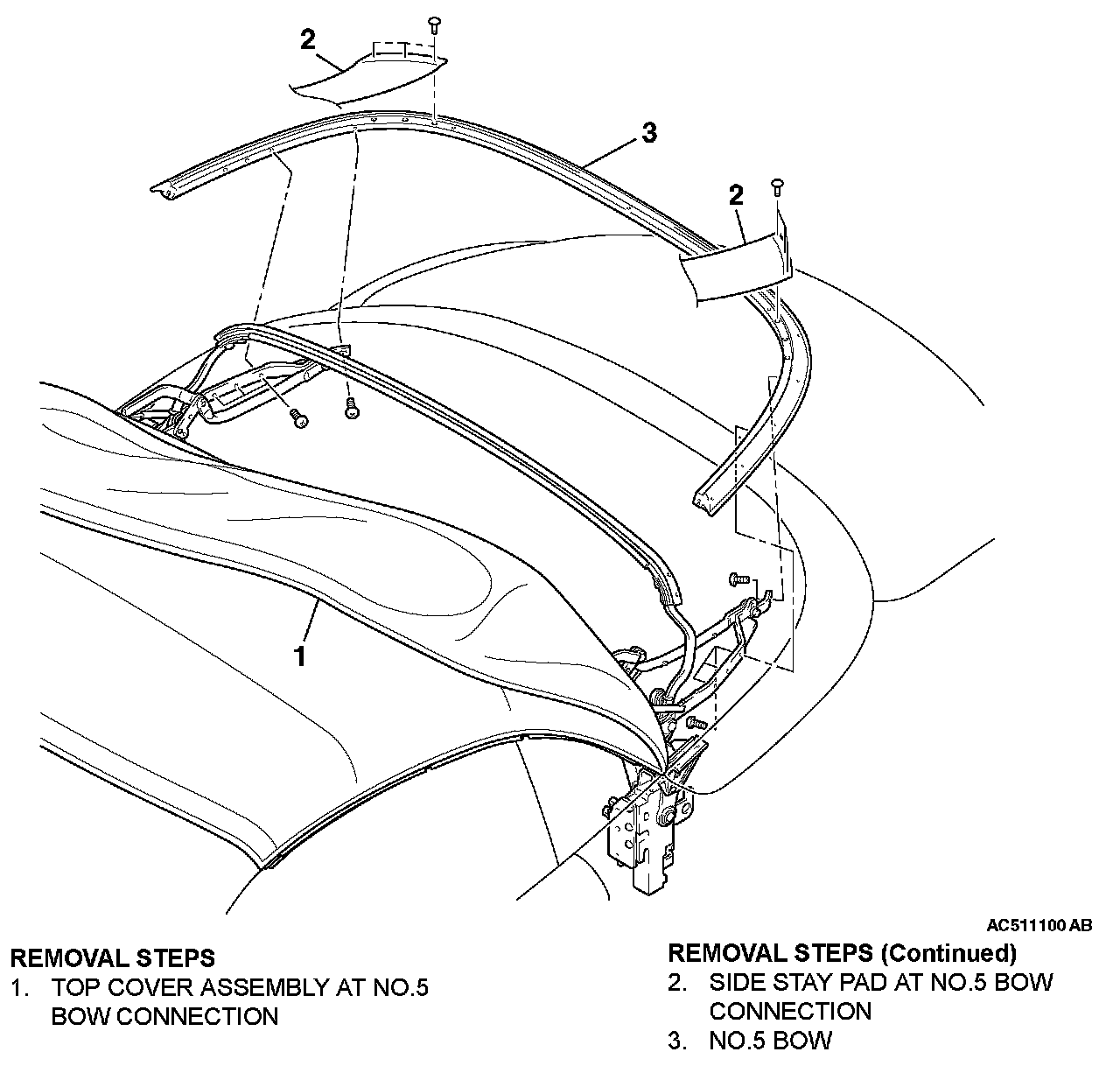 2
3
2
1
AC511100 AB

REMOVAL STEPS
1. TOP COVER ASSEMBLY AT NO.5 BOW CONNECTION

REMOVAL STEPS (Continued)
2. SIDE STAY PAD AT NO.5 BOW CONNECTION
3. NO.5 BOW