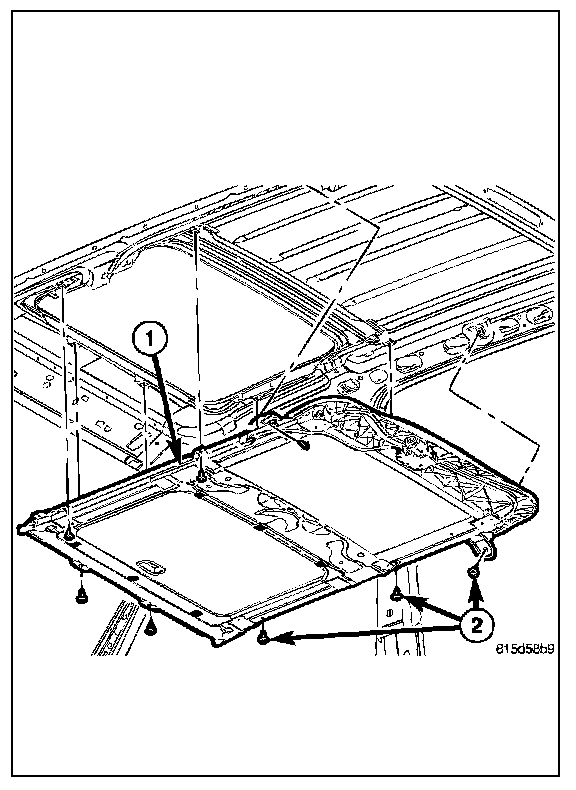 1

2

815d58b9