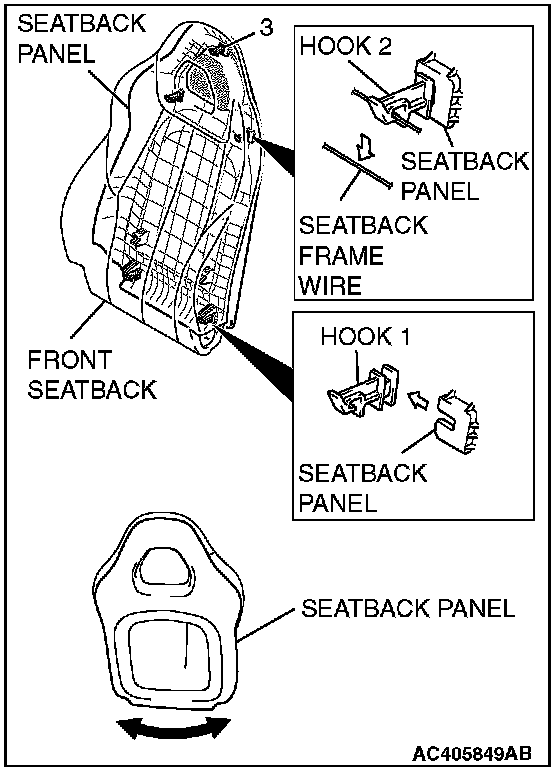 SEATBACK PANEL

3

HOOK 2

SEATBACK PANEL

SEATBACK FRAME WIRE

FRONT SEATBACK

HOOK 1

SEATBACK PANEL

SEATBACK PANEL

AC405849AB