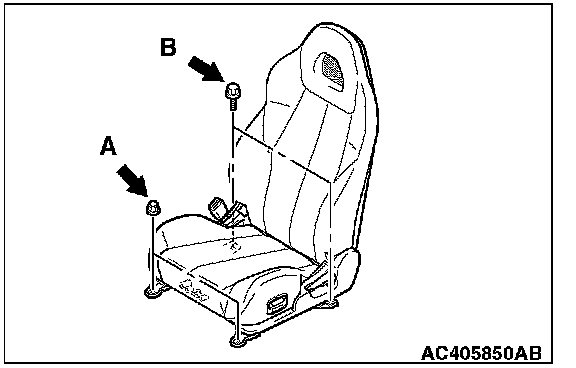 B

A

AC405850AB