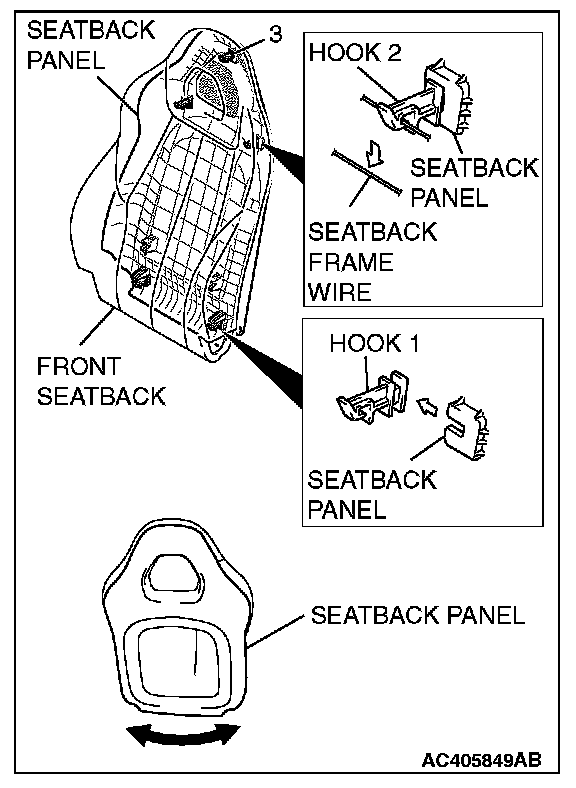 SEATBACK PANEL

3

HOOK 2

SEATBACK PANEL

SEATBACK FRAME WIRE

FRONT SEATBACK

HOOK 1

SEATBACK PANEL

SEATBACK PANEL

AC405849AB