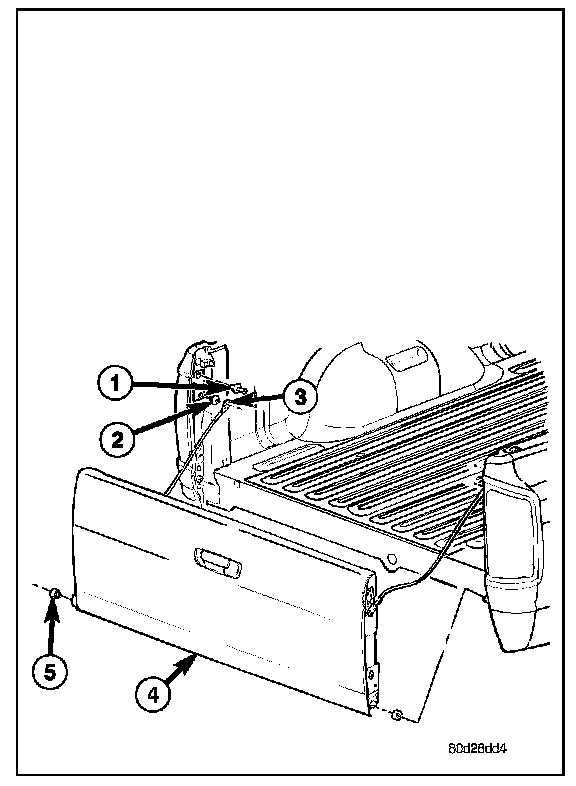 1
3
2
5
4
80d28dd4