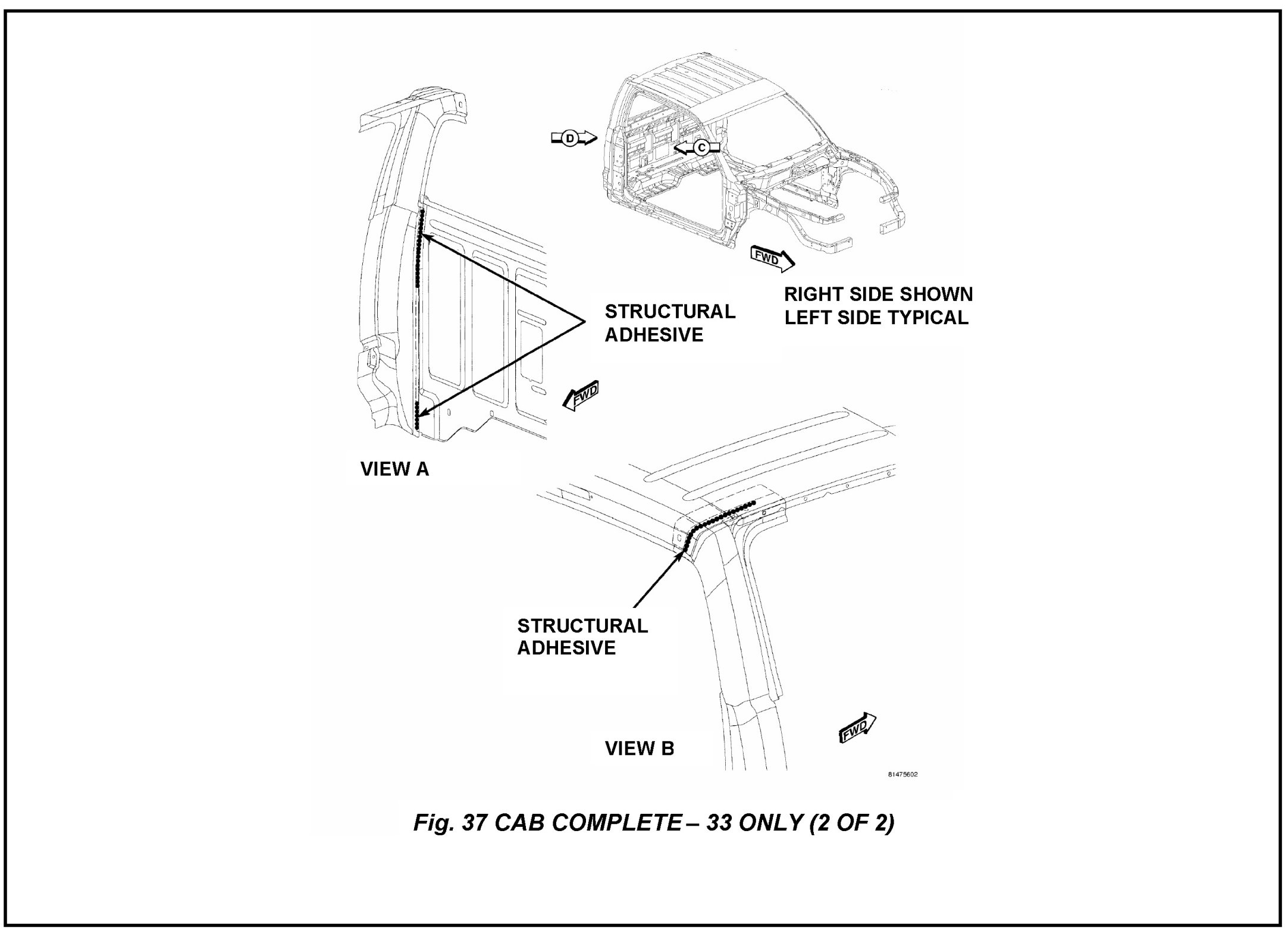 D

C

FWD

RIGHT SIDE SHOWN
LEFT SIDE TYPICAL

STRUCTURAL
ADHESIVE

FWD

VIEW A

STRUCTURAL
ADHESIVE

FWD

VIEW B

81475602

Fig. 37 CAB COMPLETE – 33 ONLY (2 OF 2)