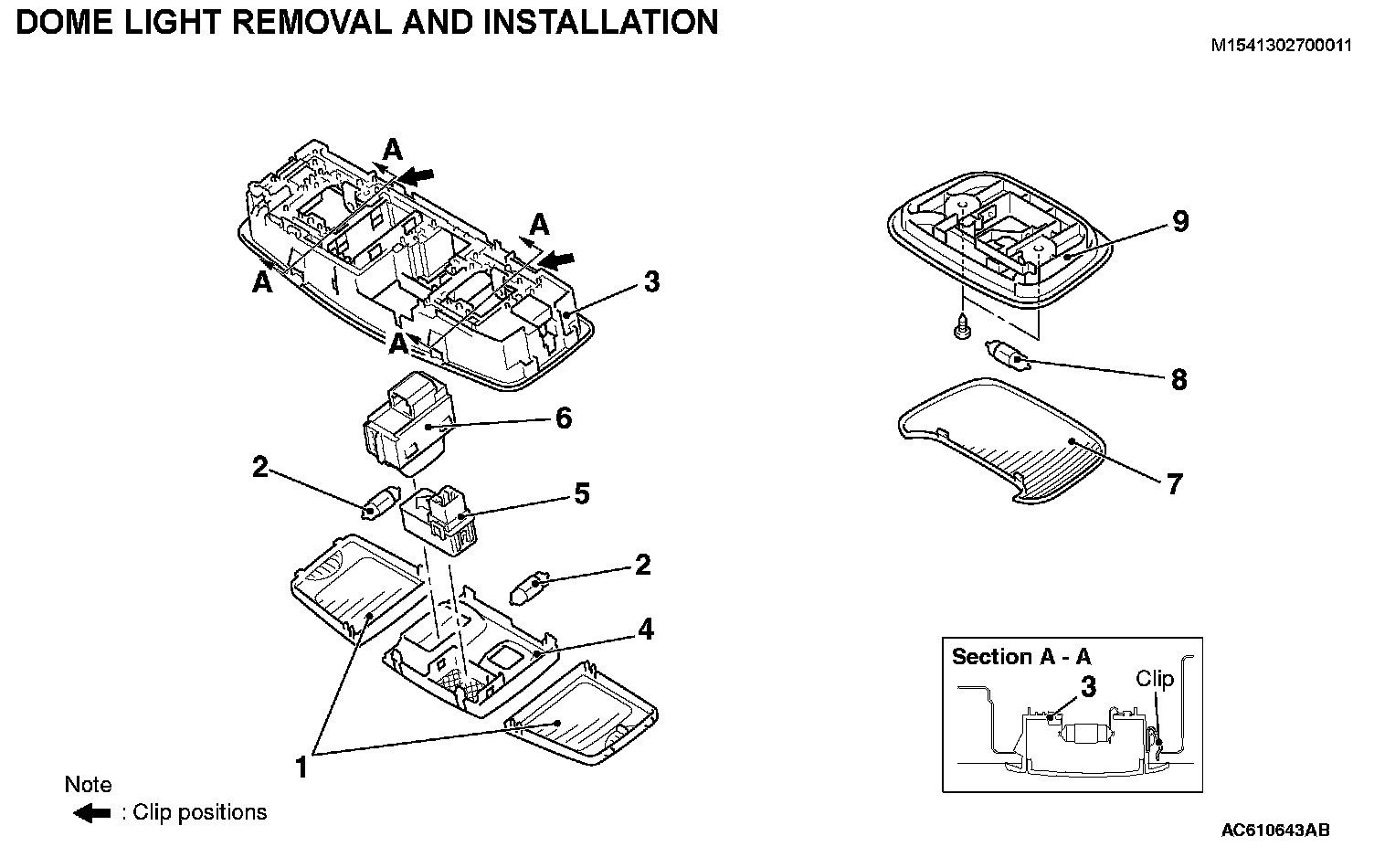 DOME LIGHT REMOVAL AND INSTALLATION

M1541302700011

A
A
A
A
3
6
2
5
2
4
1

9
8
7

Section A - A
3
Clip

Note
: Clip positions

AC610643AB