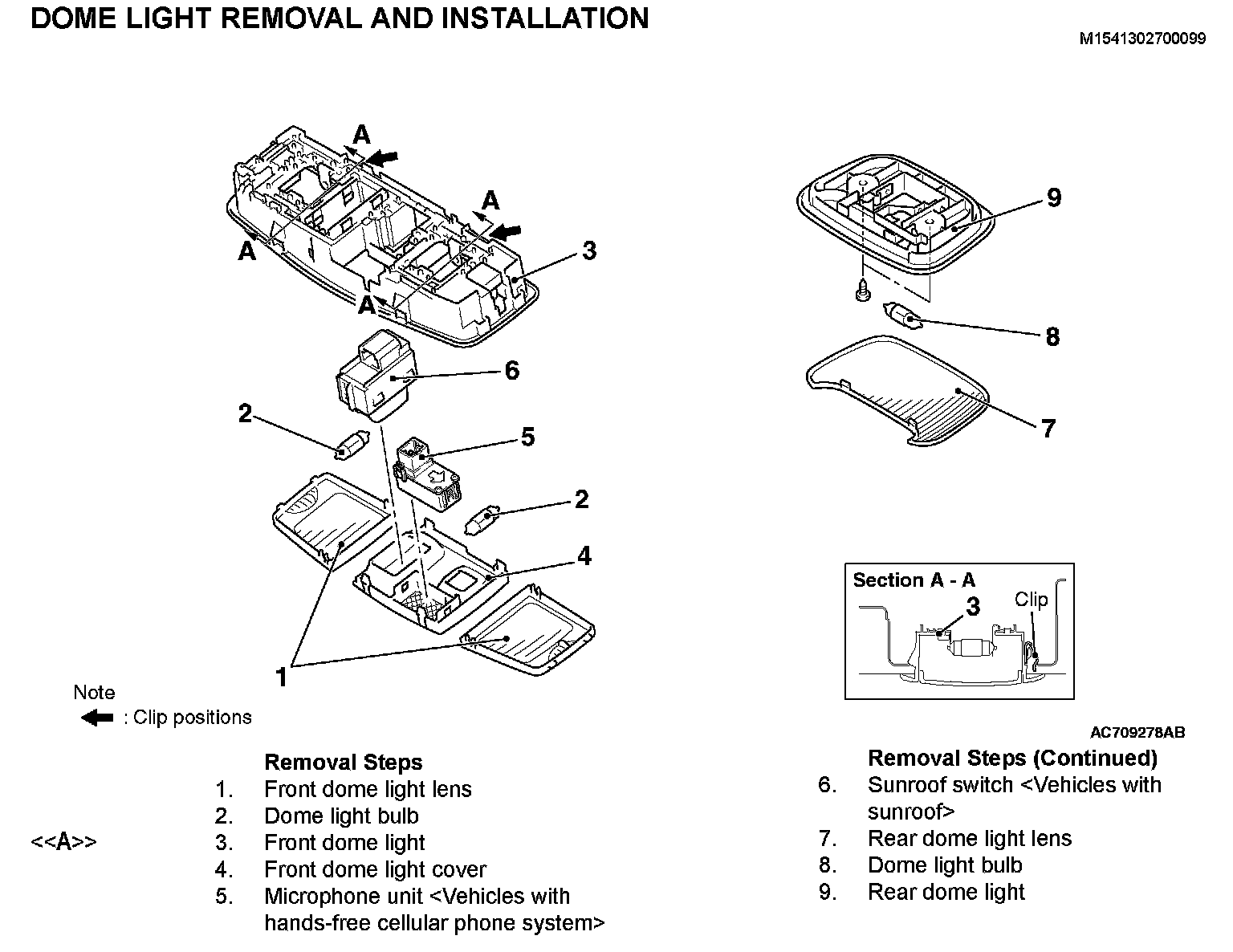 DOME LIGHT REMOVAL AND INSTALLATION

M1541302700099

A
A
A
A
3
6
2
5
2
4
1
9
8
7

Section A - A
3
Clip

Note
: Clip positions

AC709278AB

Removal Steps
1. Front dome light lens
2. Dome light bulb
<<A>> 3. Front dome light
4. Front dome light cover
5. Microphone unit <Vehicles with hands-free cellular phone system>

Removal Steps (Continued)
6. Sunroof switch <Vehicles with sunroof>
7. Rear dome light lens
8. Dome light bulb
9. Rear dome light