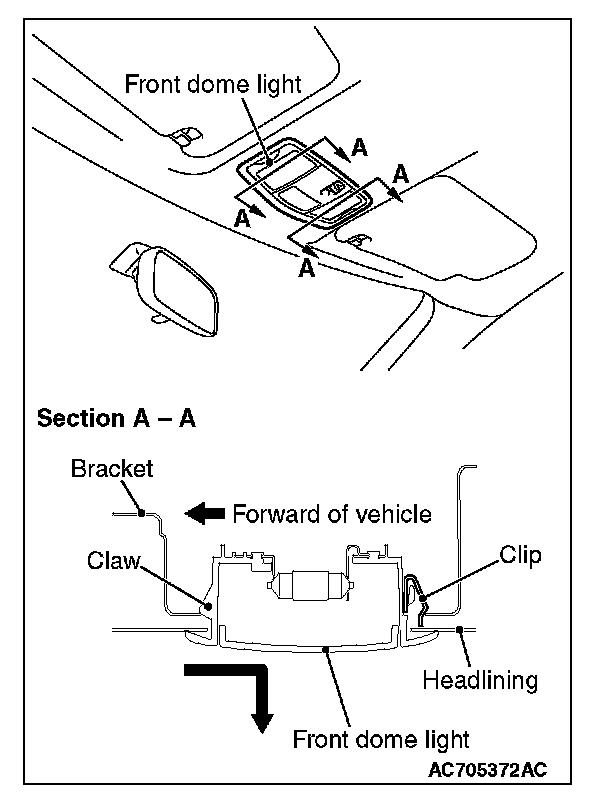 Front dome light

A

A

A

A

Section A – A

Bracket

Forward of vehicle

Claw

Clip

Headlining

Front dome light

AC705372AC