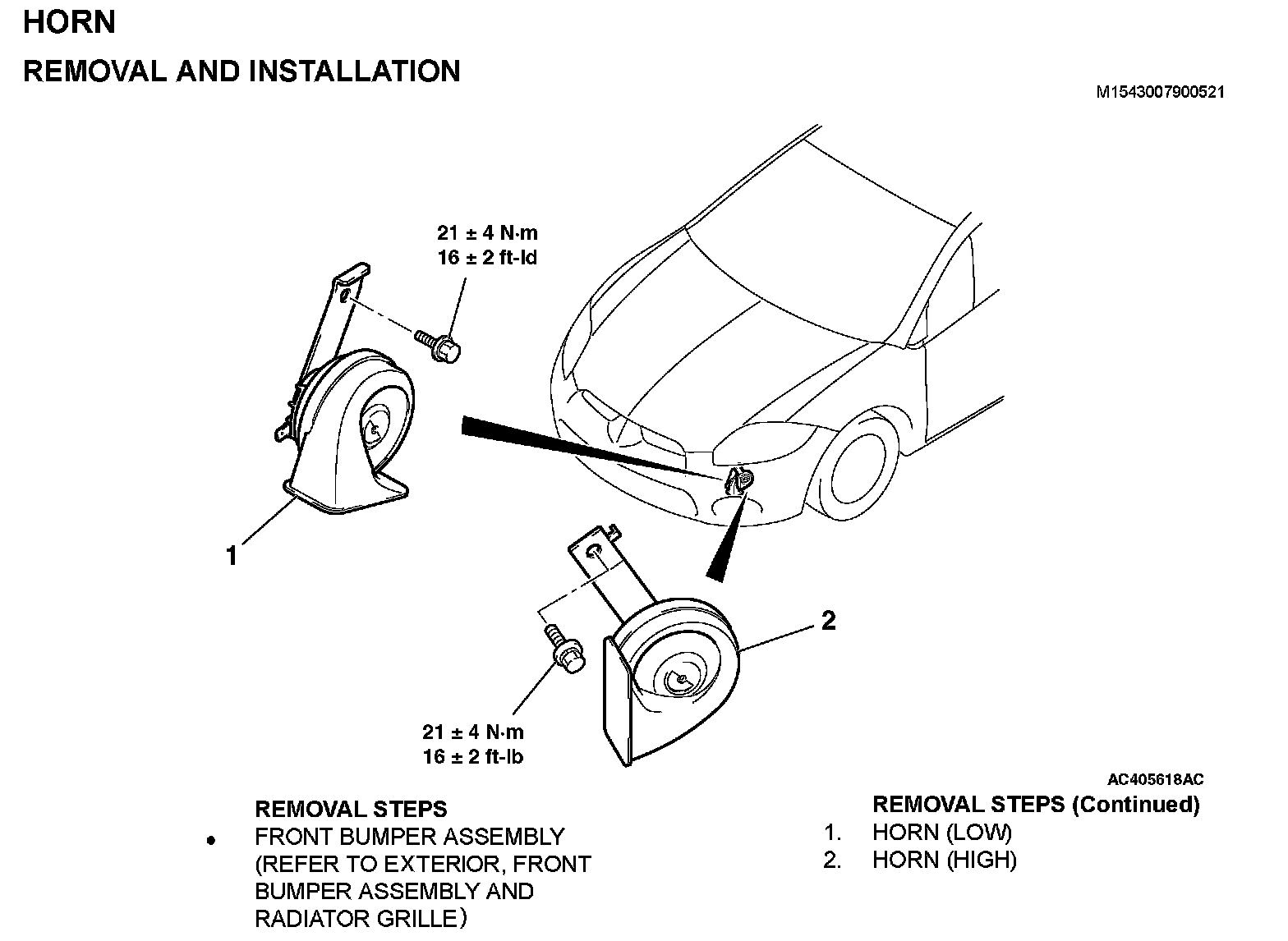 HORN

REMOVAL AND INSTALLATION

M1543007900521

21 ± 4 N·m
16 ± 2 ft-ld

1

2

21 ± 4 N·m
16 ± 2 ft-lb

AC405618AC

REMOVAL STEPS

• FRONT BUMPER ASSEMBLY (REFER TO EXTERIOR, FRONT BUMPER ASSEMBLY AND RADIATOR GRILLE)

REMOVAL STEPS (Continued)

1. HORN (LOW)
2. HORN (HIGH)