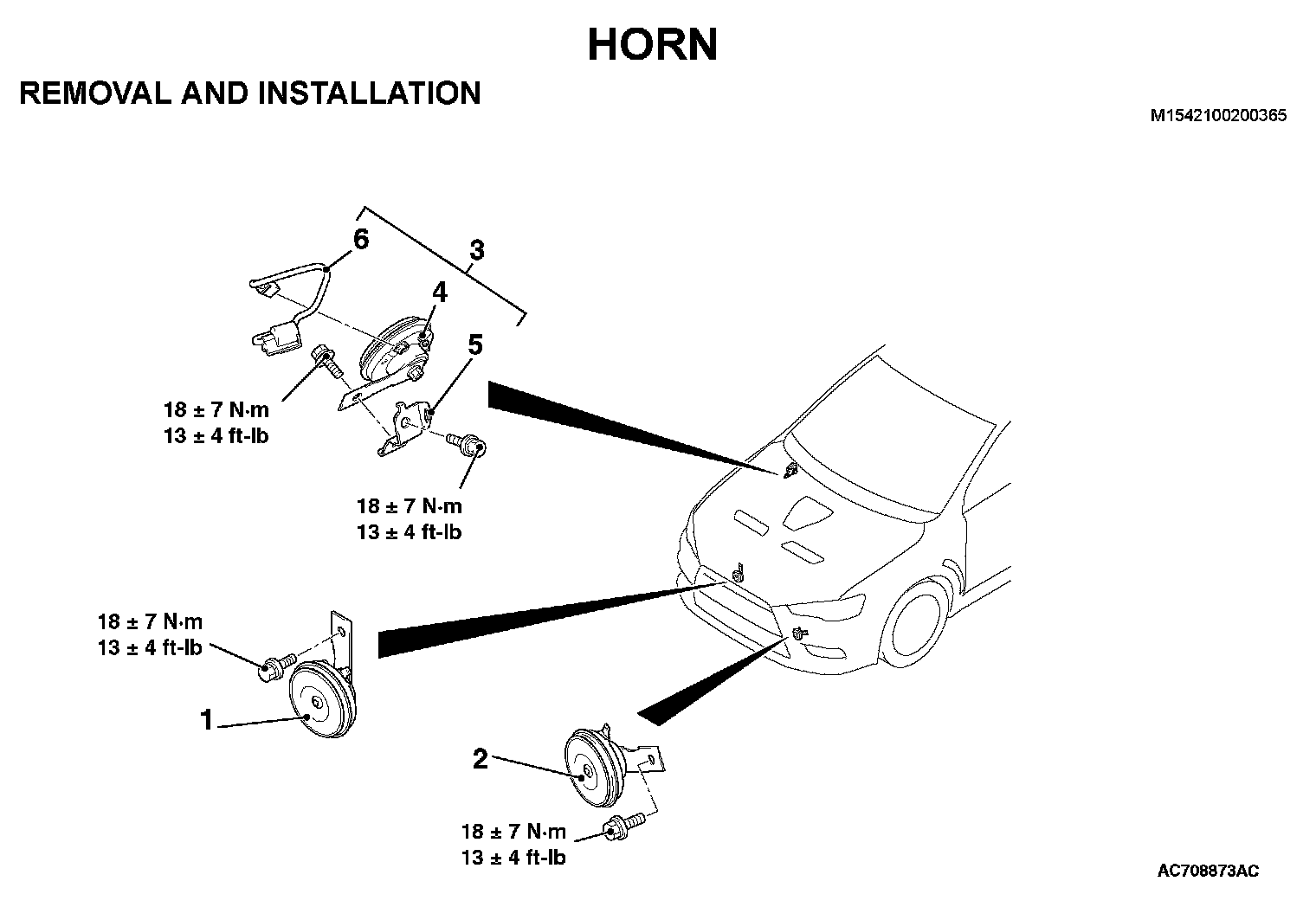 HORN

REMOVAL AND INSTALLATION

M1542100200365

6

3

4

5

18 ± 7 N·m
13 ± 4 ft-lb

18 ± 7 N·m
13 ± 4 ft-lb

18 ± 7 N·m
13 ± 4 ft-lb

1

2

18 ± 7 N·m
13 ± 4 ft-lb

AC708873AC