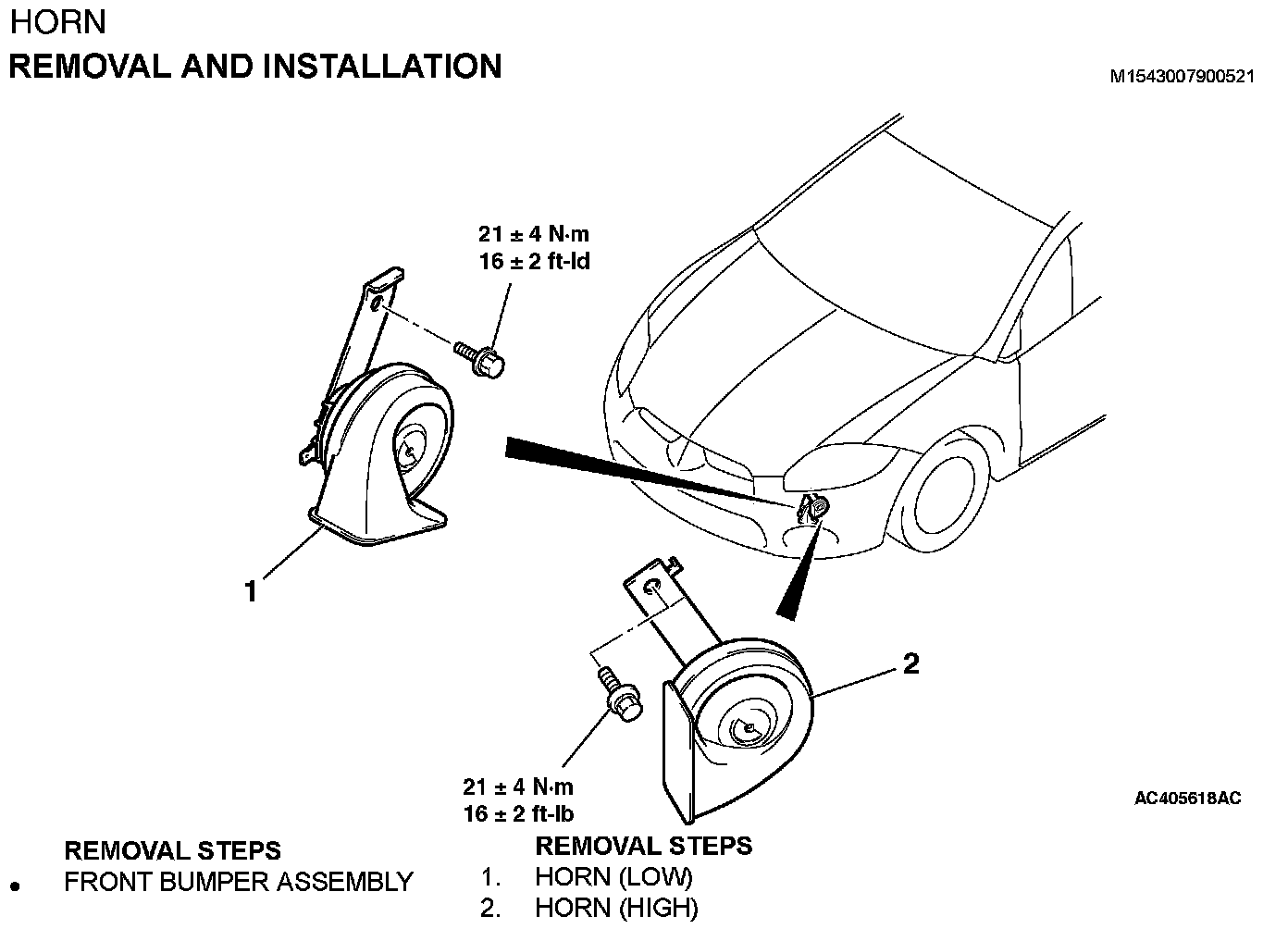 HORN
REMOVAL AND INSTALLATION

M1543007900521

21 ± 4 N·m
16 ± 2 ft-ld

1

2

21 ± 4 N·m
16 ± 2 ft-lb

AC405618AC

REMOVAL STEPS
• FRONT BUMPER ASSEMBLY

REMOVAL STEPS
1. HORN (LOW)
2. HORN (HIGH)