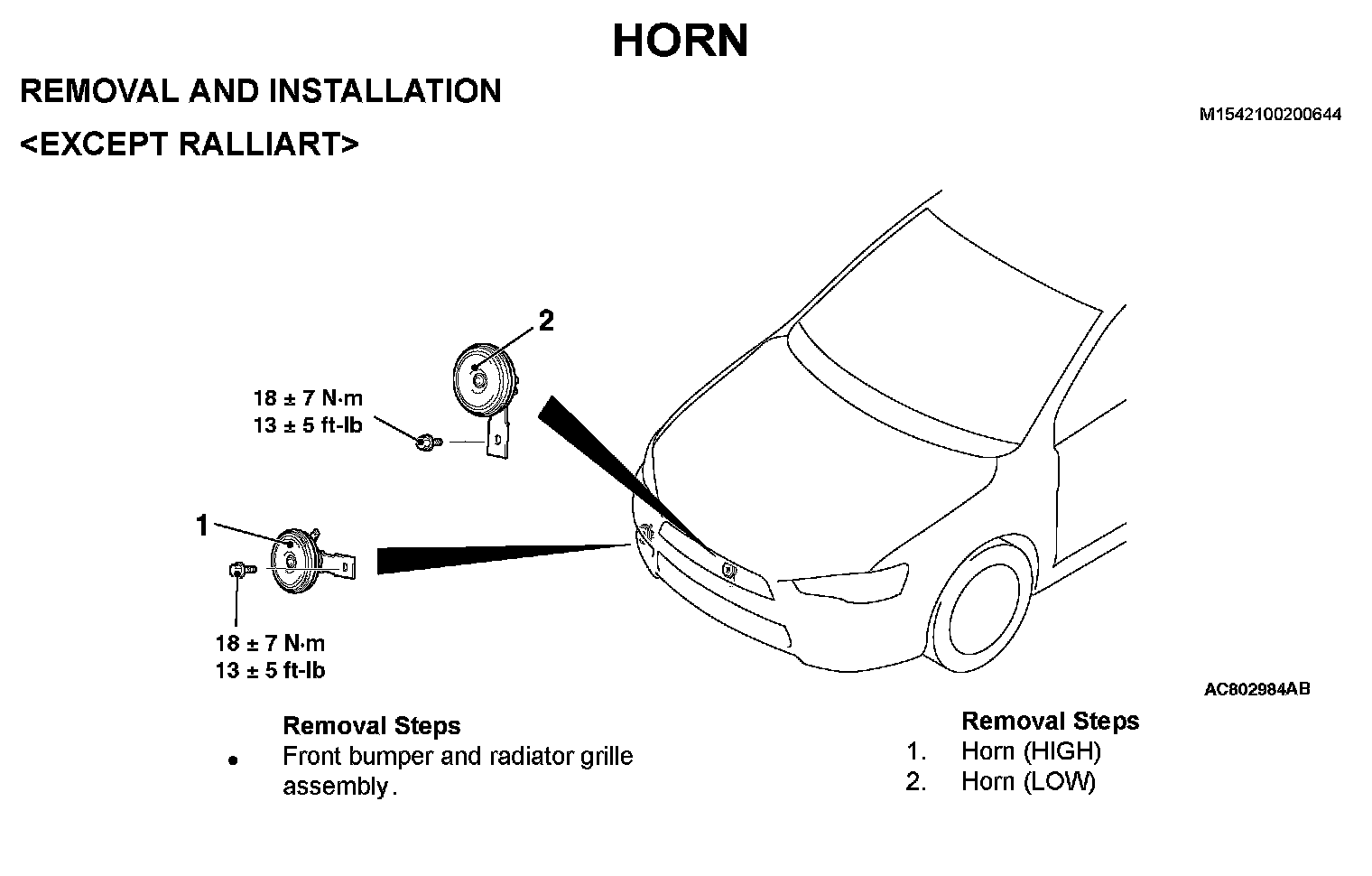 HORN

REMOVAL AND INSTALLATION

M1542100200644

<EXCEPT RALLIART>

2

18 ± 7 N·m
13 ± 5 ft-lb

1

18 ± 7 N·m
13 ± 5 ft-lb

AC802984AB

Removal Steps
• Front bumper and radiator grille assembly.

Removal Steps
1. Horn (HIGH)
2. Horn (LOW)