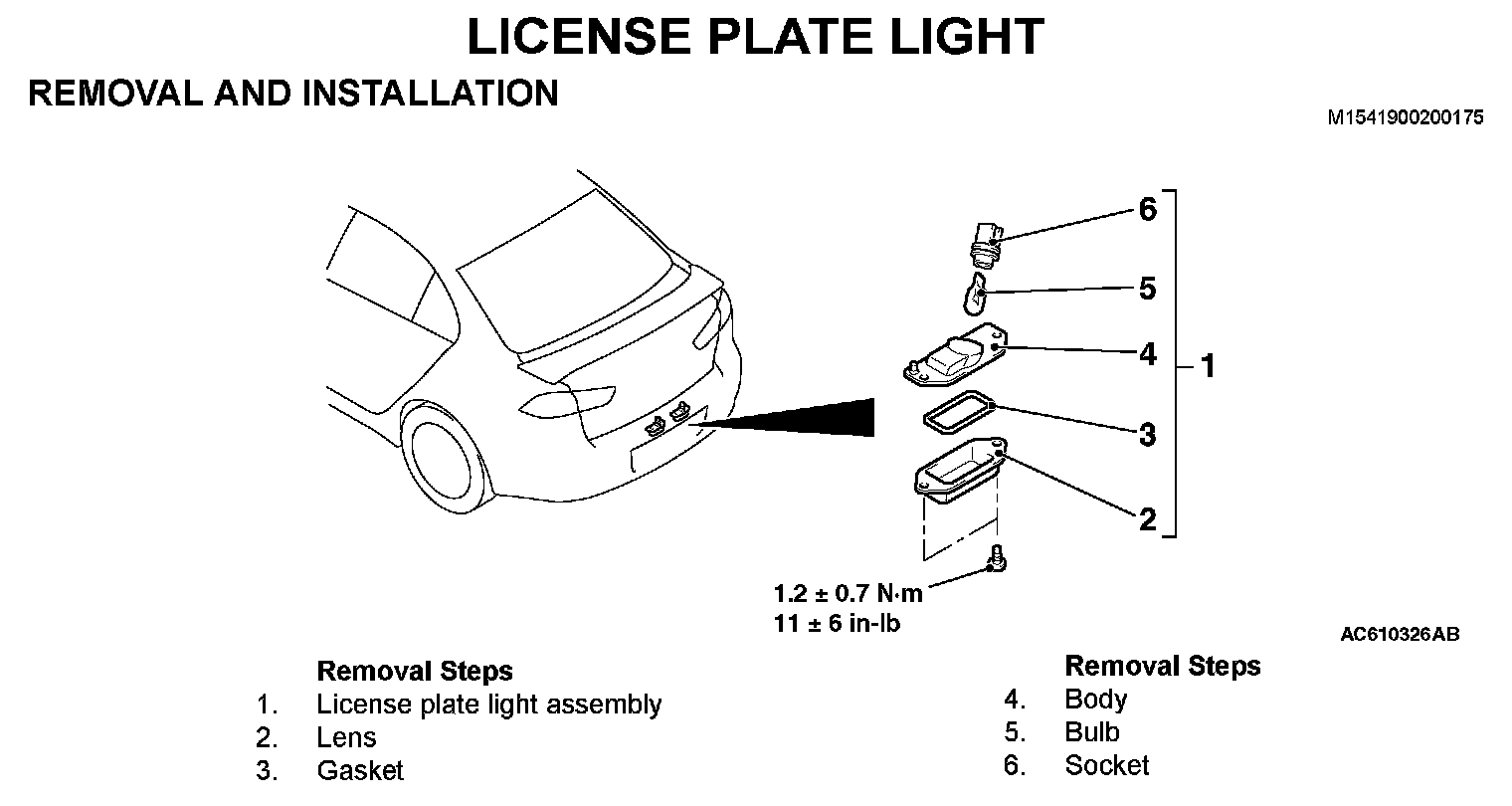 LICENSE PLATE LIGHT

REMOVAL AND INSTALLATION

M1541900200175

6
5
4
1
3
2

1.2 ± 0.7 N·m
11 ± 6 in-lb

AC610326AB

Removal Steps
1. License plate light assembly
2. Lens
3. Gasket

Removal Steps
4. Body
5. Bulb
6. Socket