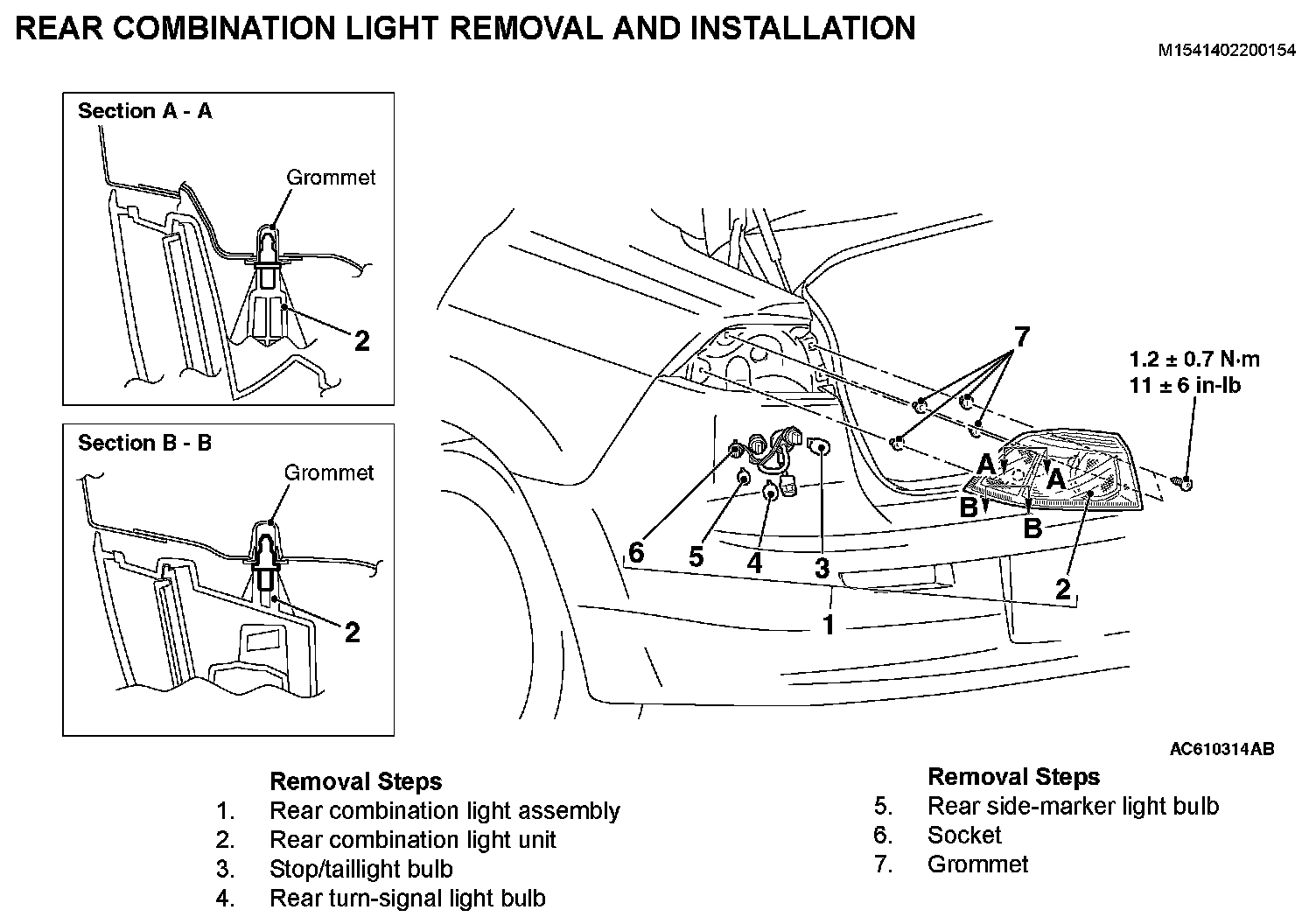 REAR COMBINATION LIGHT REMOVAL AND INSTALLATION

M1541402200154

Section A - A

Grommet

2

Section B - B

Grommet

2

7

1.2 ± 0.7 N·m
11 ± 6 in-lb

A

A

B

B

6

5

4

3

2

1

AC610314AB

Removal Steps
1. Rear combination light assembly
2. Rear combination light unit
3. Stop/taillight bulb
4. Rear turn-signal light bulb

Removal Steps
5. Rear side-marker light bulb
6. Socket
7. Grommet