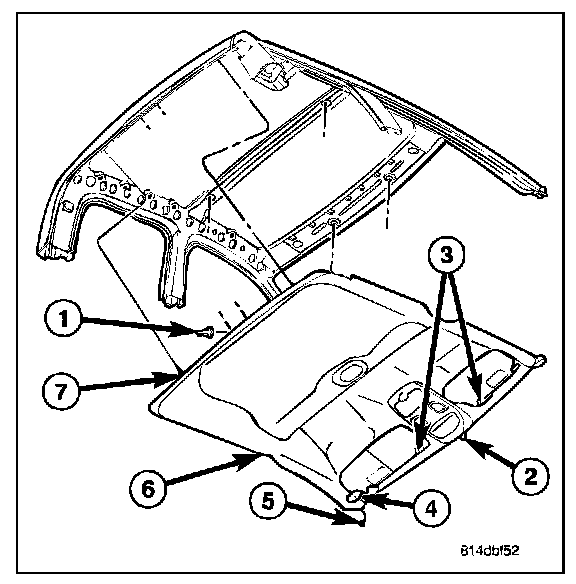 3
1
7
2
6
5
4
814dbf52