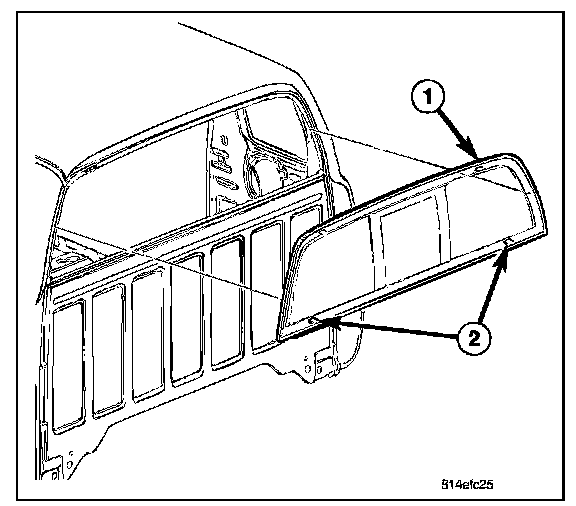 1
2
814efc25