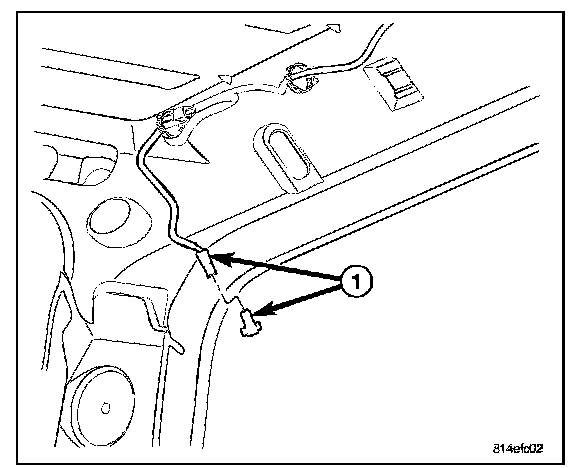 1

814efc02