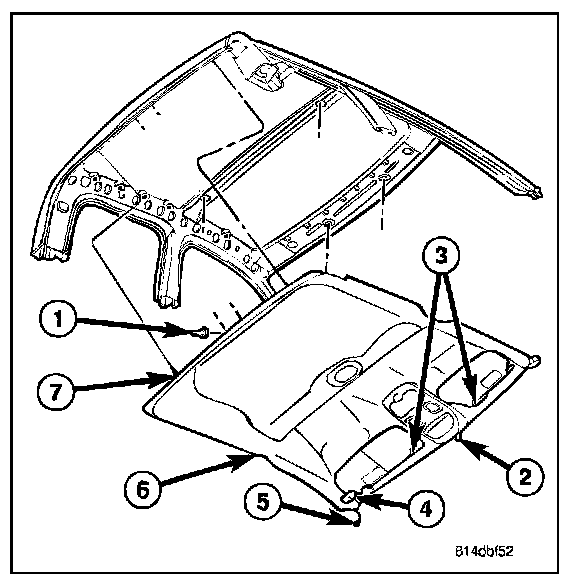 3
1
7
2
6
5
4
814dbf52