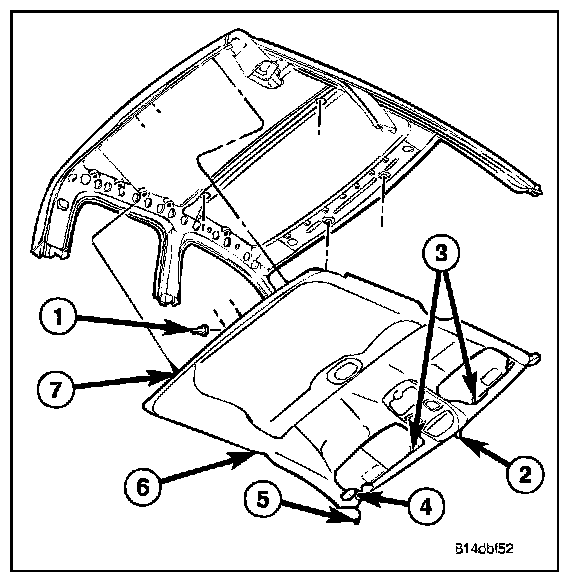 3
1
7
2
6
5
4
814dbf52