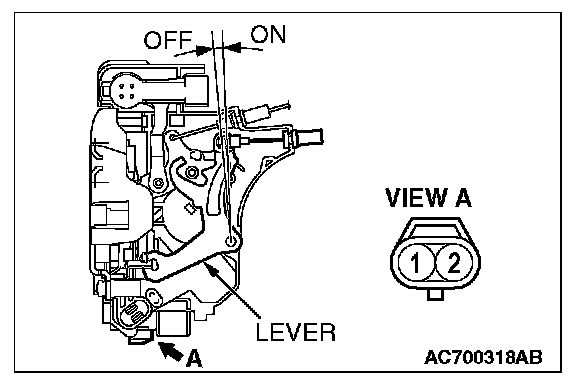 OFF
ON
VIEW A
1
2
LEVER
A
AC700318AB