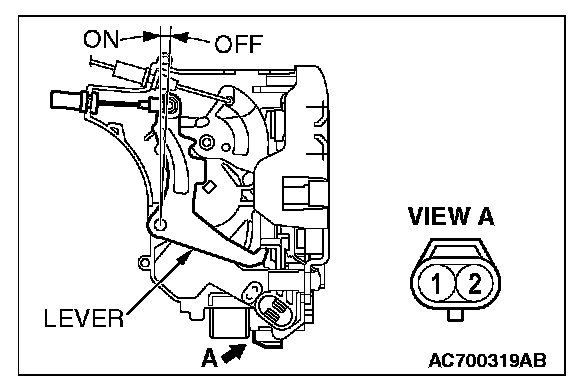 ON
OFF
LEVER
A
VIEW A
1
2
AC700319AB