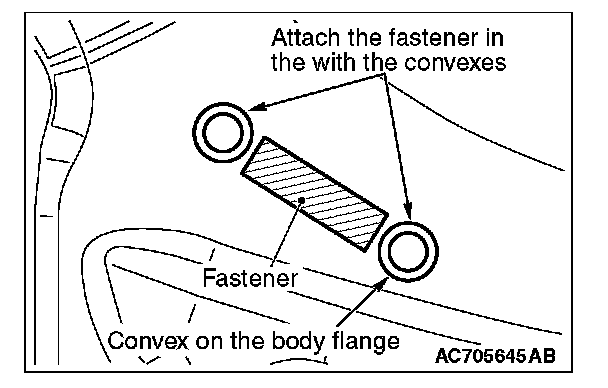 Attach the fastener in the with the convexes

Fastener

Convex on the body flange

AC705645AB