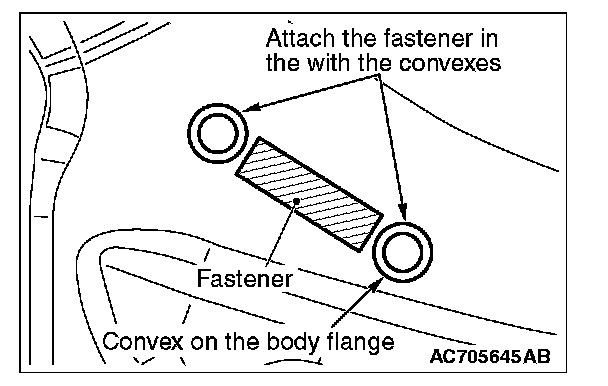 Attach the fastener in the with the convexes

Fastener

Convex on the body flange

AC705645AB