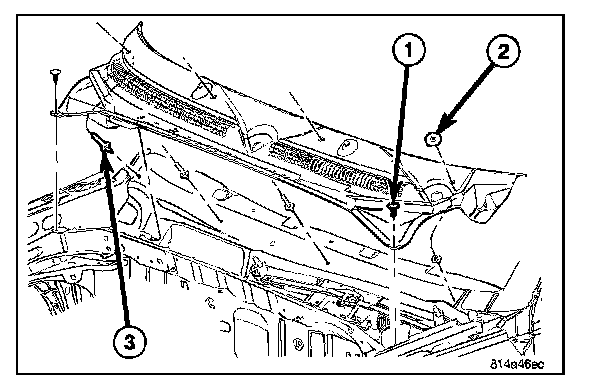 1
2
3
814a46ec