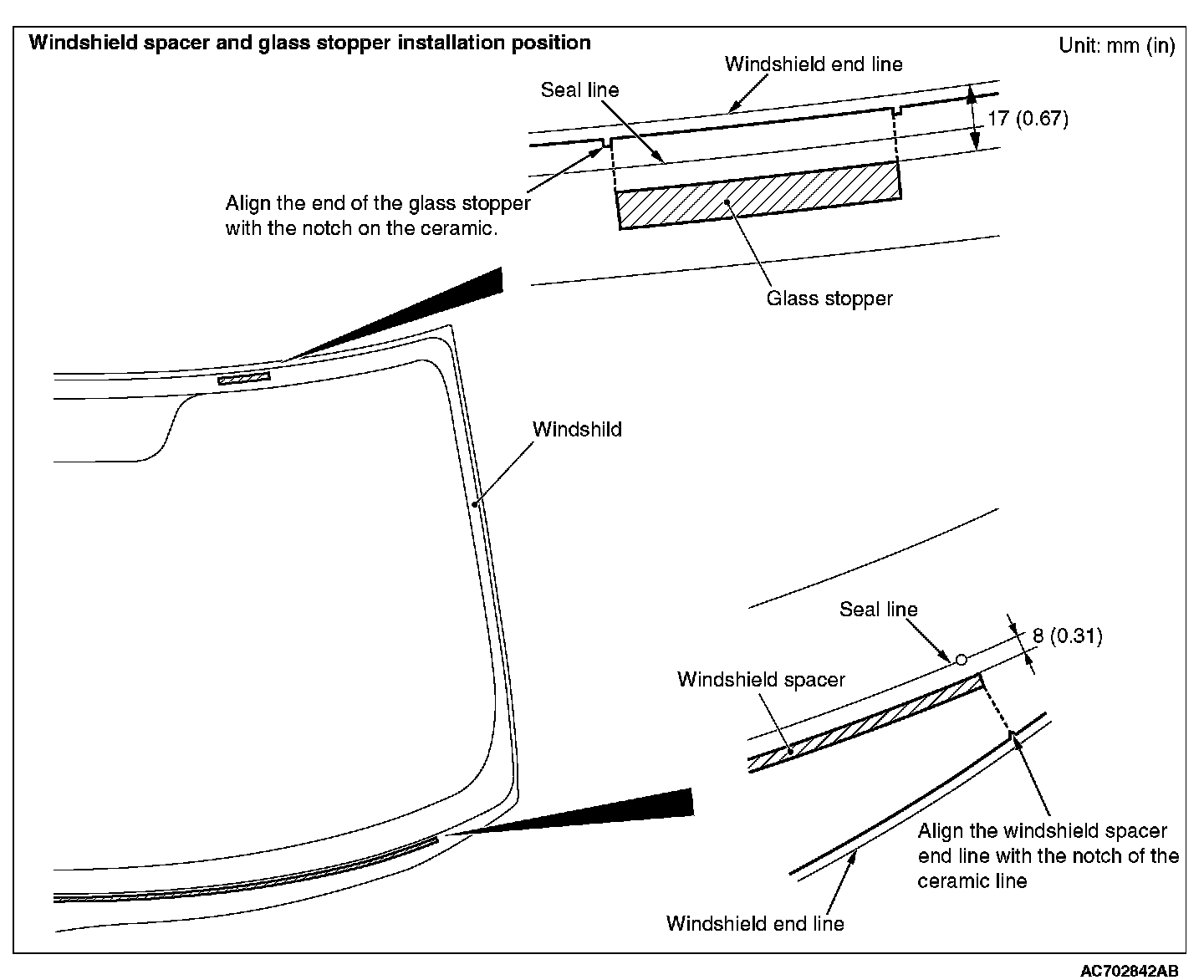 Windshield spacer and glass stopper installation position

Unit: mm (in)

Windshield end line

Seal line

17 (0.67)

Align the end of the glass stopper with the notch on the ceramic.

Glass stopper

Windshild

Seal line

8 (0.31)

Windshield spacer

Align the windshield spacer end line with the notch of the ceramic line

Windshield end line

AC702842AB