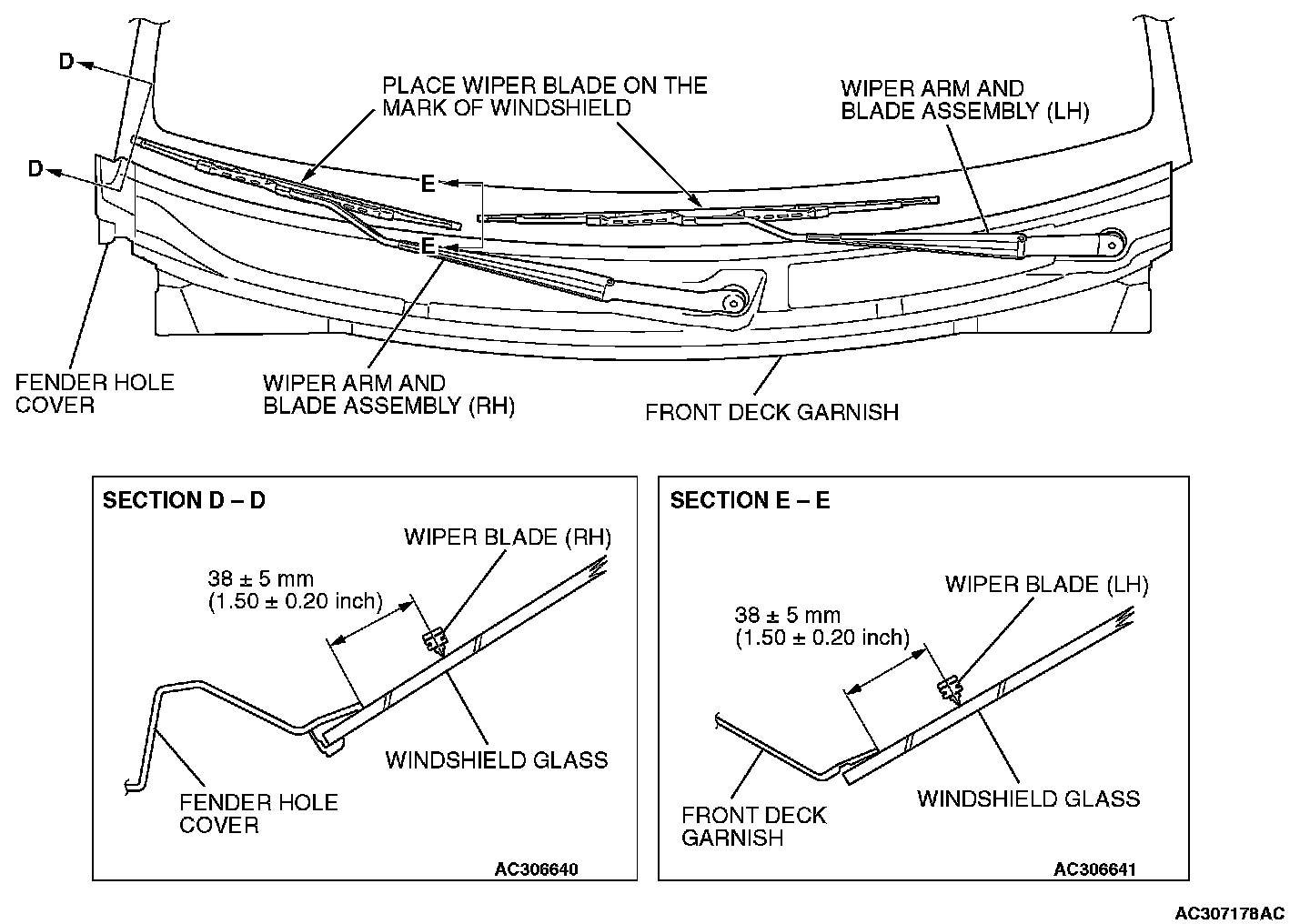 D

D

PLACE WIPER BLADE ON THE MARK OF WINDSHIELD

WIPER ARM AND BLADE ASSEMBLY (LH)

E

E

FENDER HOLE COVER

WIPER ARM AND BLADE ASSEMBLY (RH)

FRONT DECK GARNISH

SECTION D – D

WIPER BLADE (RH)

38 ± 5 mm (1.50 ± 0.20 inch)

WINDSHIELD GLASS

FENDER HOLE COVER

AC306640

SECTION E – E

WIPER BLADE (LH)

38 ± 5 mm (1.50 ± 0.20 inch)

WINDSHIELD GLASS

FRONT DECK GARNISH

AC306641

AC307178AC