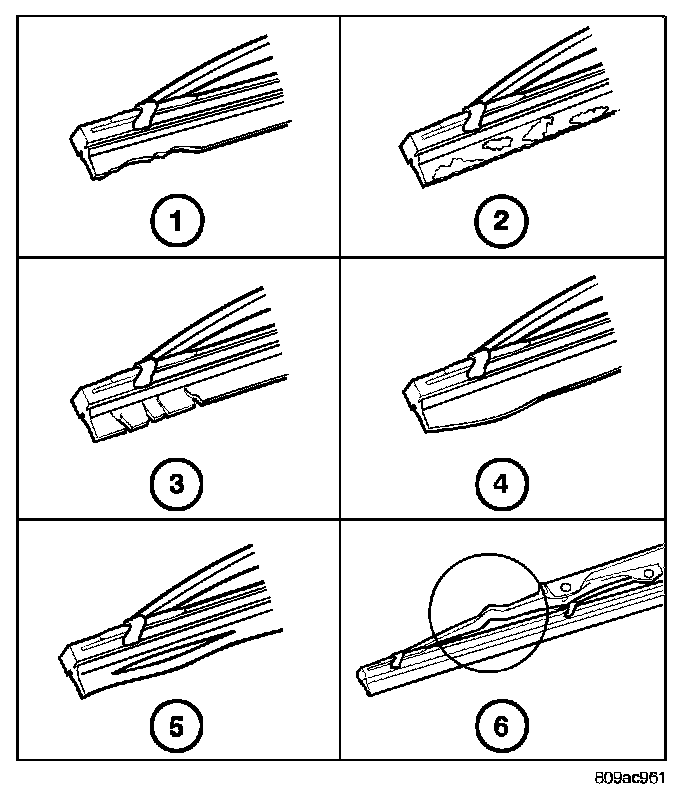 1
2
3
4
5
6
809ac961