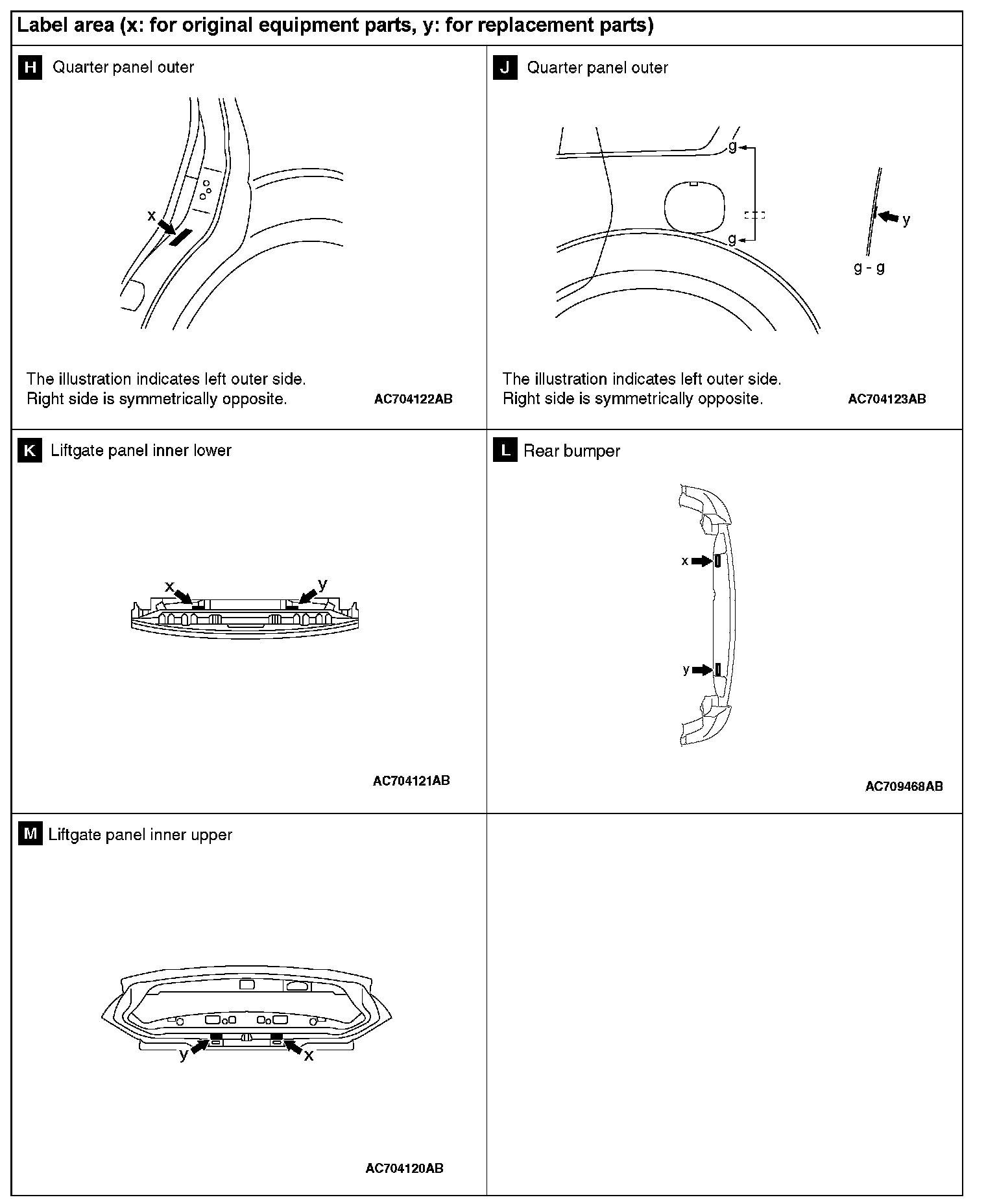 Label area (x: for original equipment parts, y: for replacement parts)

H Quarter panel outer

x

The illustration indicates left outer side.
Right side is symmetrically opposite.

AC704122AB

J Quarter panel outer

g

g

y

g - g

The illustration indicates left outer side.
Right side is symmetrically opposite.

AC704123AB

K Liftgate panel inner lower

x

y

AC704121AB

L Rear bumper

x

y

AC709468AB

M Liftgate panel inner upper

y

x

AC704120AB