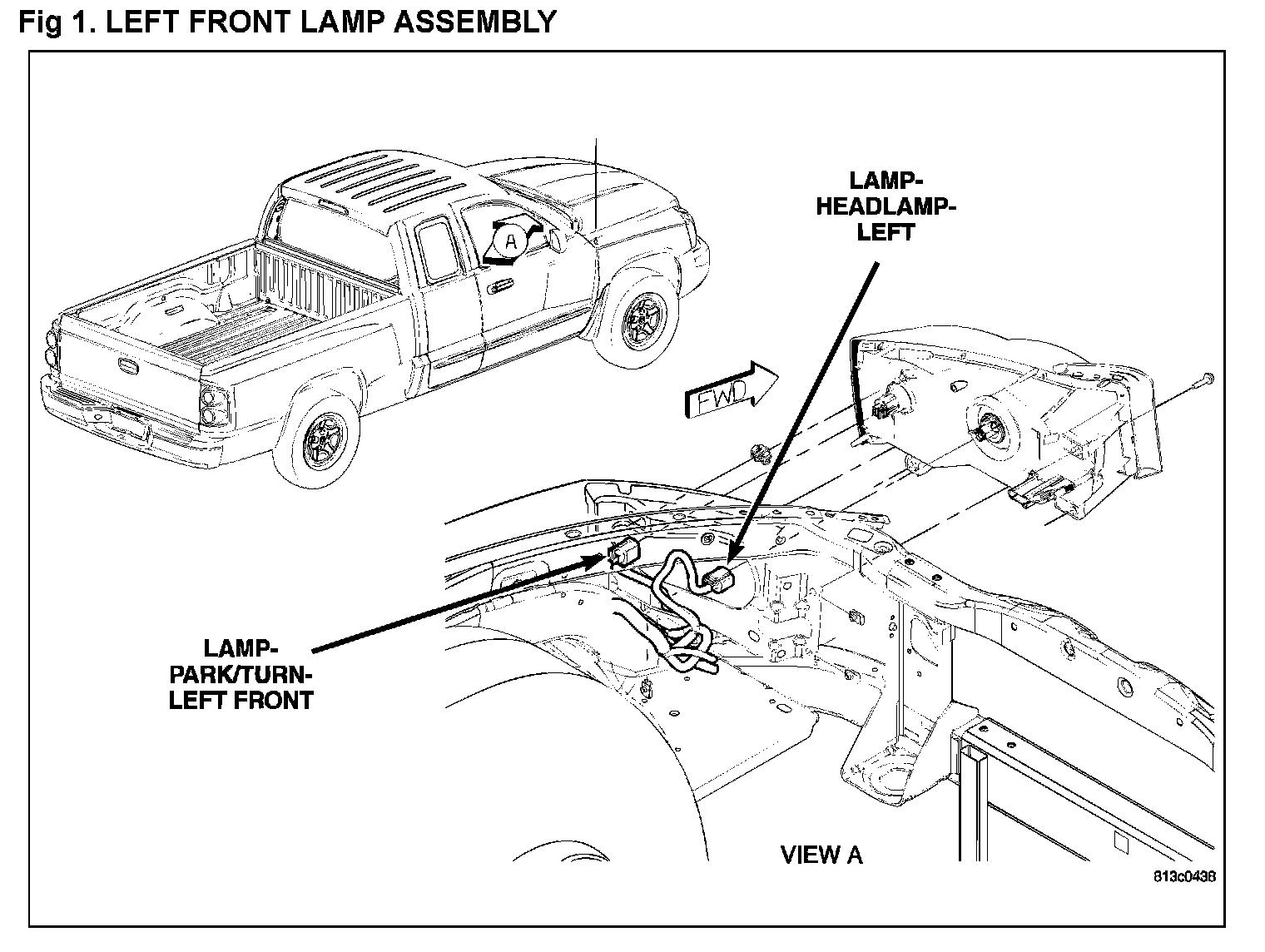 Fig 1. LEFT FRONT LAMP ASSEMBLY

A

LAMP-HEADLAMP-LEFT

FWD

LAMP-PARK/TURN-LEFT FRONT

VIEW A

813c0438