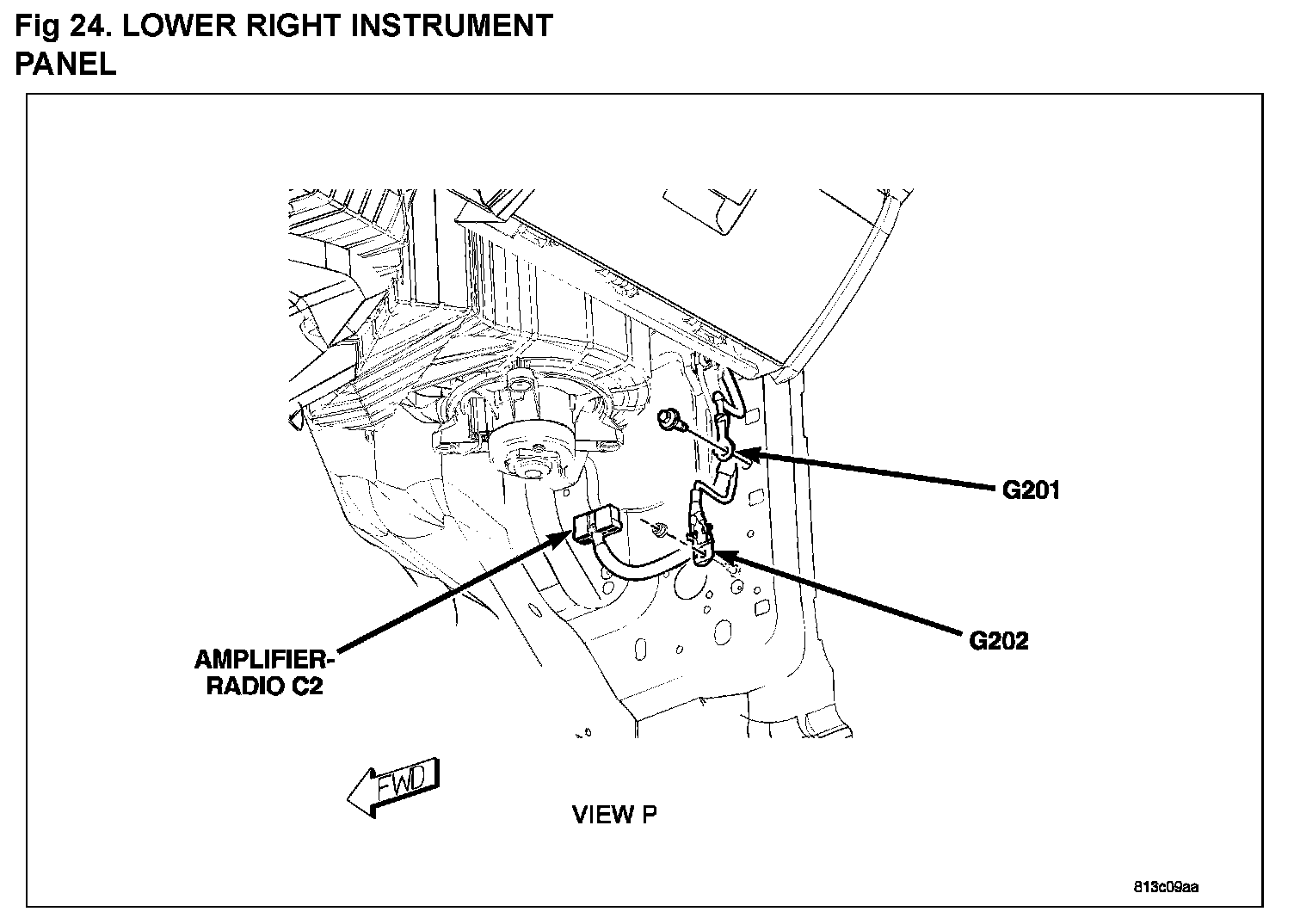 Fig 24. LOWER RIGHT INSTRUMENT PANEL

G201

G202

AMPLIFIER-RADIO C2

FWD

VIEW P

813c09aa