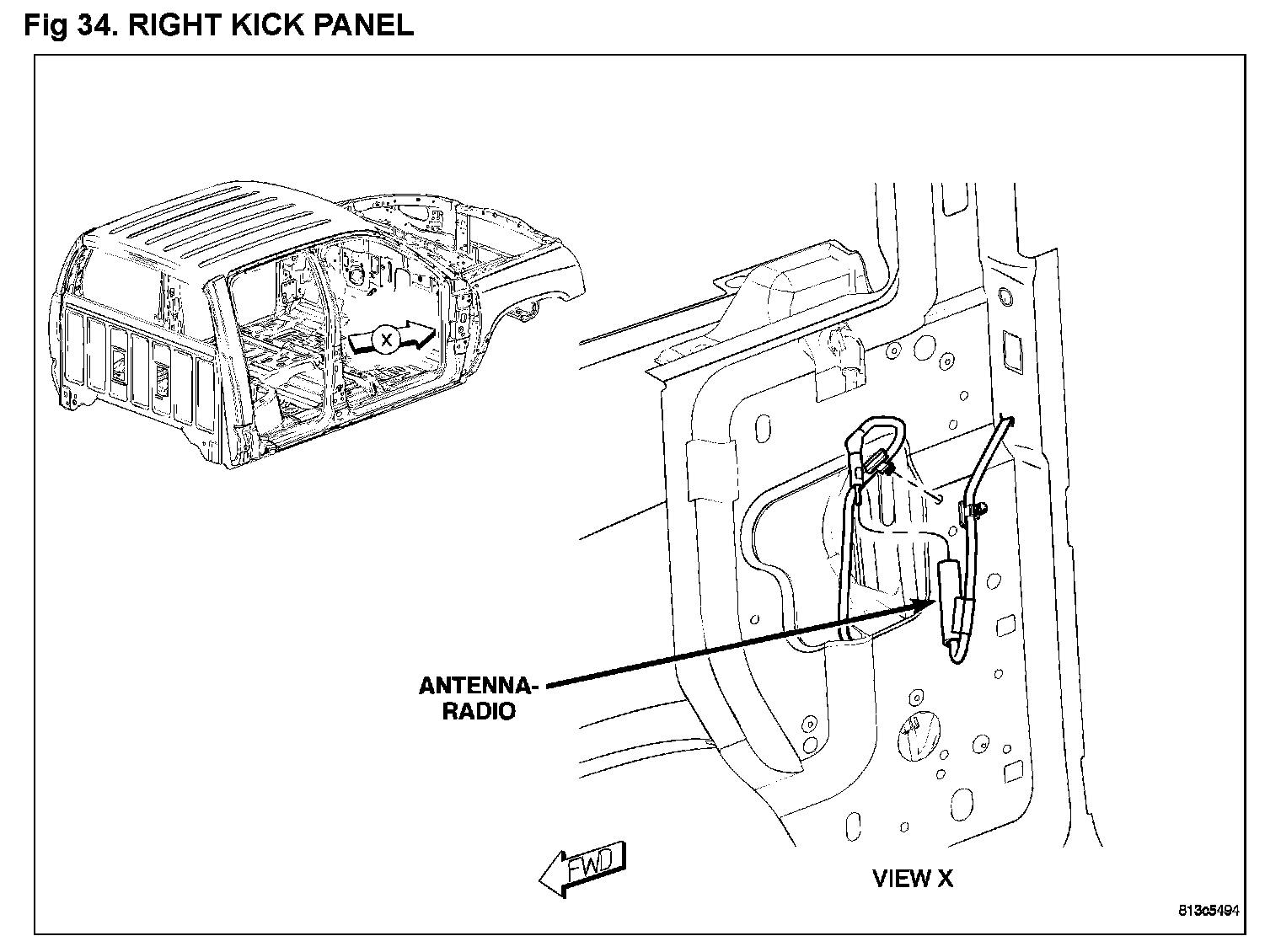 Fig 34. RIGHT KICK PANEL

X

ANTENNA-RADIO

FWD

VIEW X

813c5494