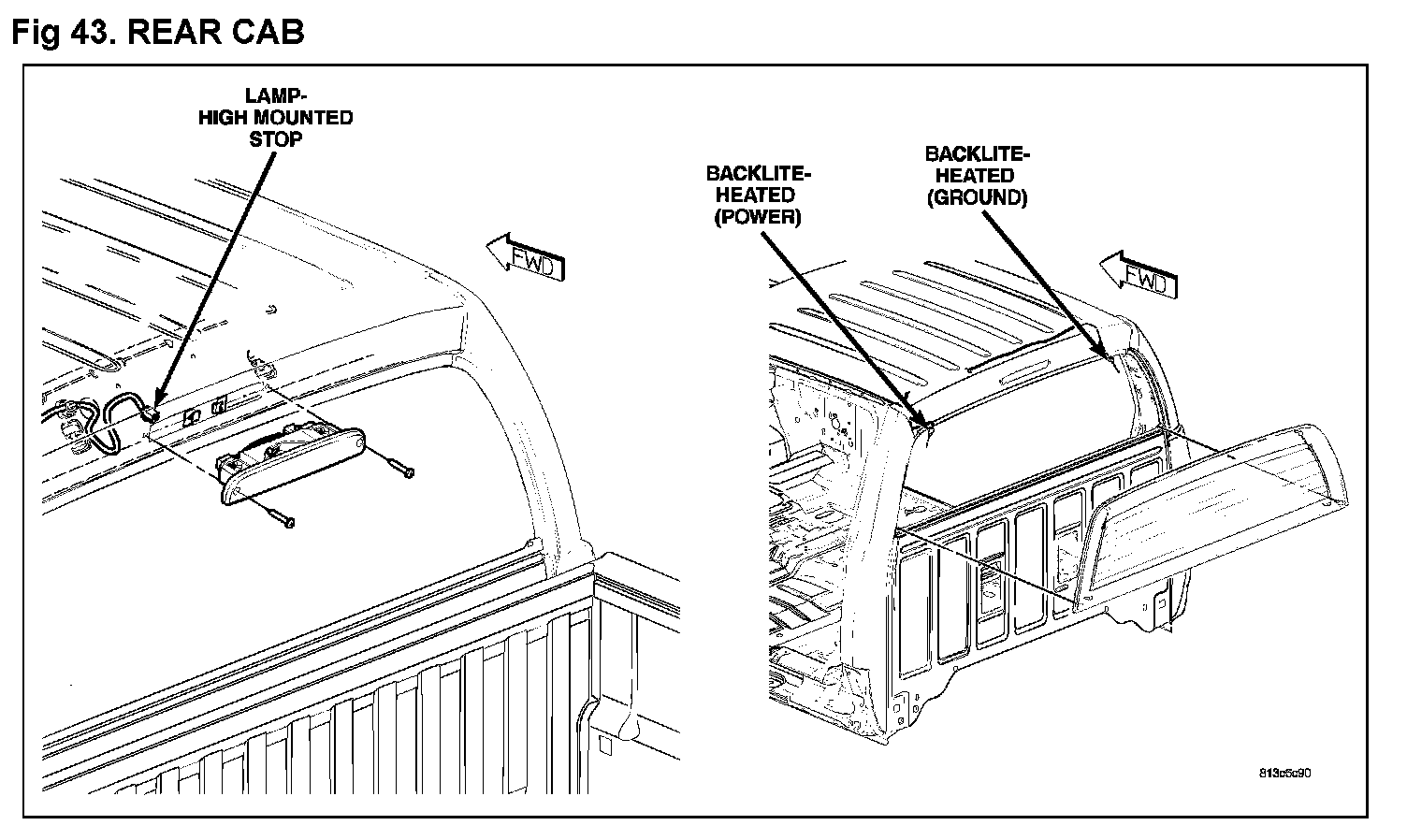 Fig 43. REAR CAB

LAMP-
HIGH MOUNTED
STOP

FWD

BACKLITE-
HEATED
(POWER)

BACKLITE-
HEATED
(GROUND)

FWD

813c5c90