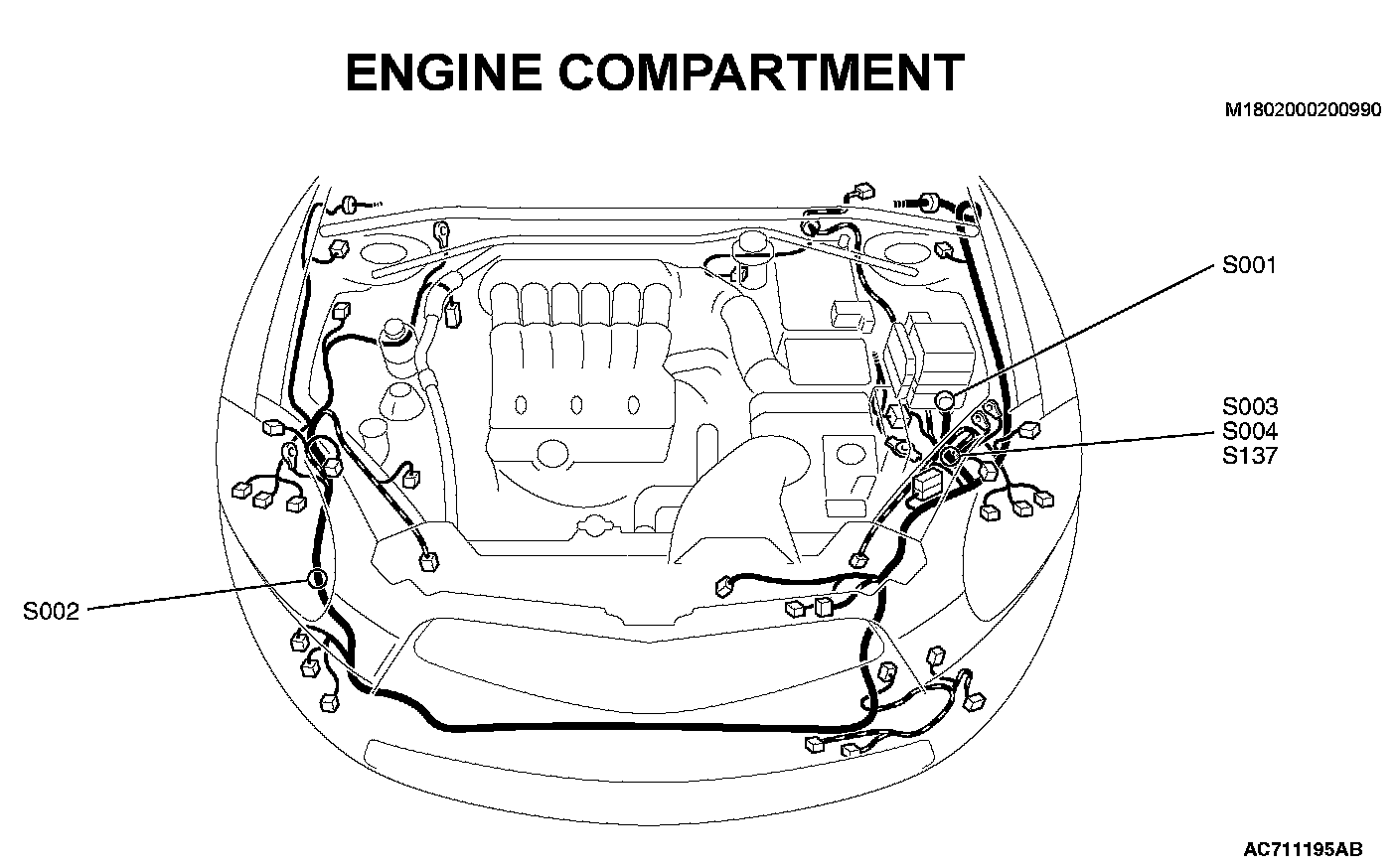 ENGINE COMPARTMENT

M1802000200990

S001

S003
S004
S137

S002

AC711195AB