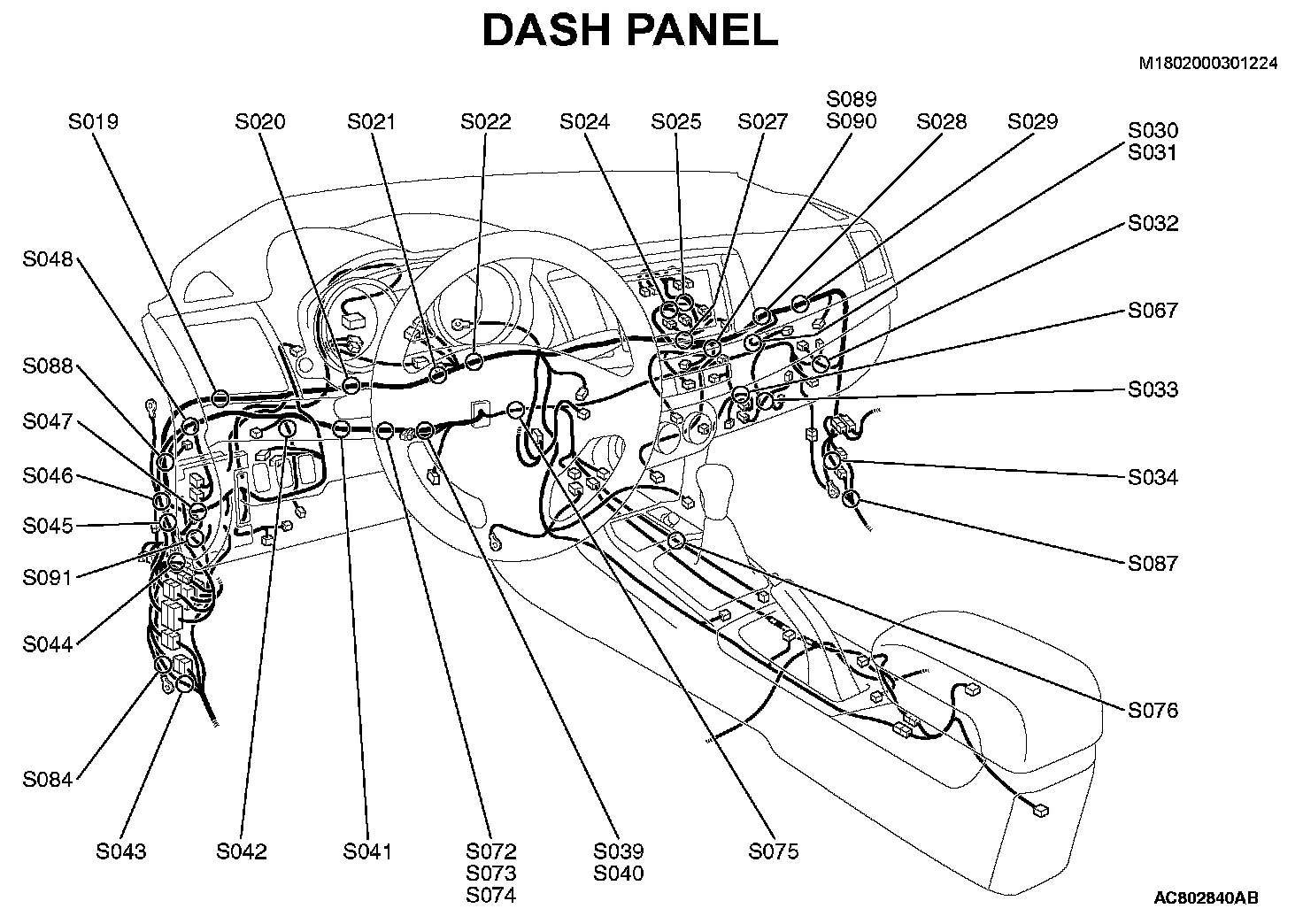 DASH PANEL

M1802000301224

S019
S020
S021
S022
S024
S025
S027
S089
S090
S028
S029
S030
S031
S032
S067
S033
S034
S087
S076

S048
S088
S047
S046
S045
S091
S044
S084

S043
S042
S041
S072
S073
S074
S039
S040
S075

AC802840AB