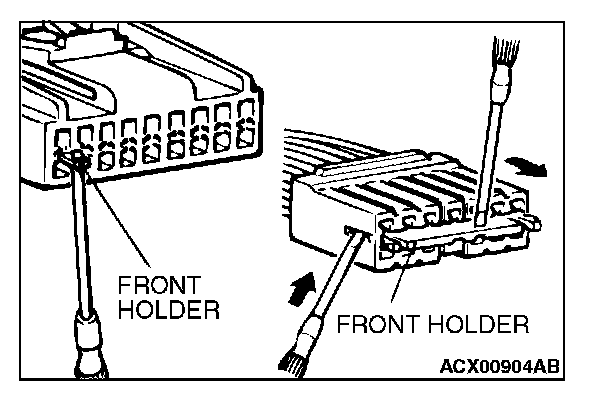 FRONT HOLDER

FRONT HOLDER

ACX00904AB