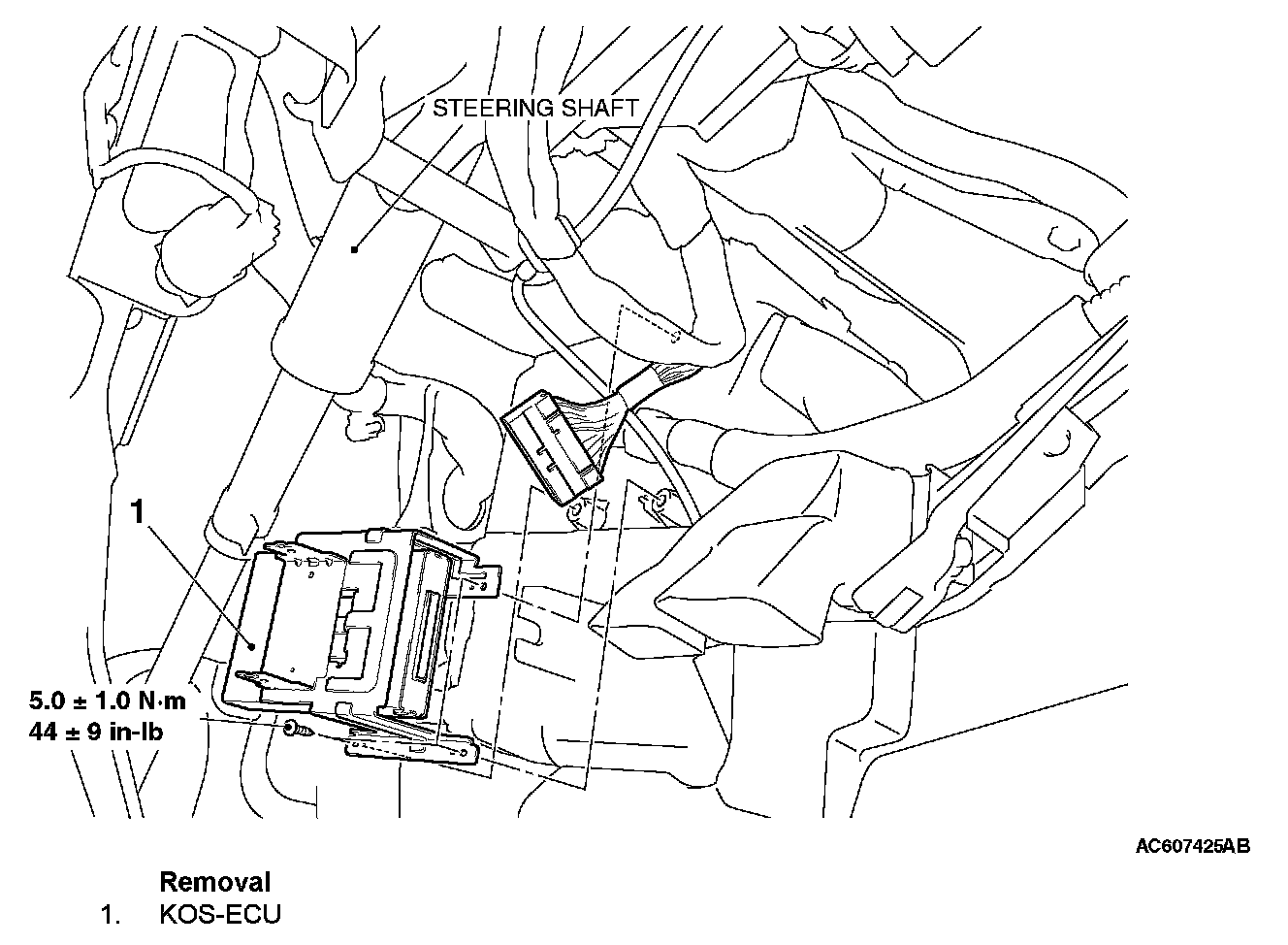 STEERING SHAFT

1

5.0 ± 1.0 N·m
44 ± 9 in-lb

AC607425AB

Removal

1. KOS-ECU