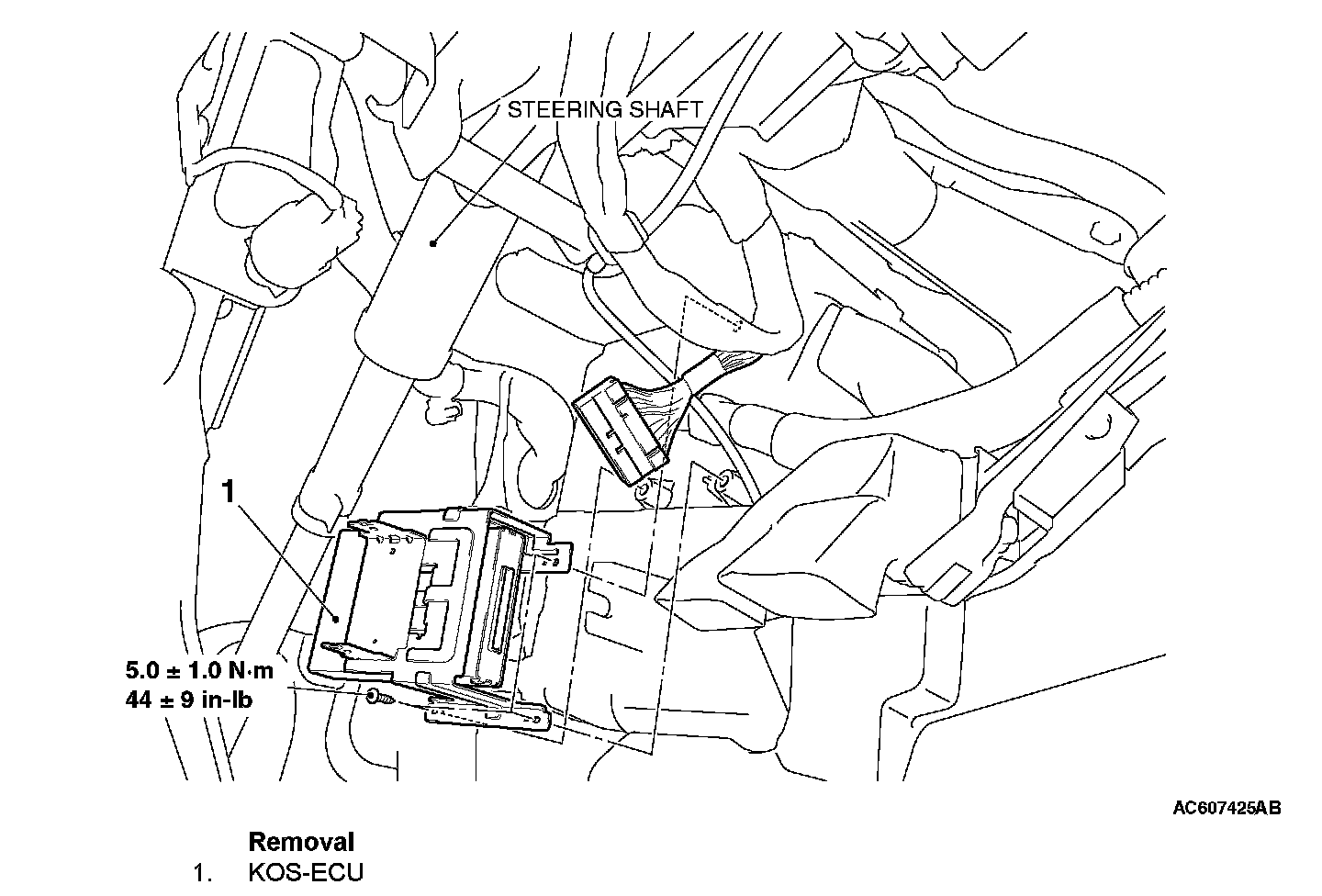 STEERING SHAFT

1

5.0 ± 1.0 N·m
44 ± 9 in-lb

AC607425AB

Removal
1. KOS-ECU