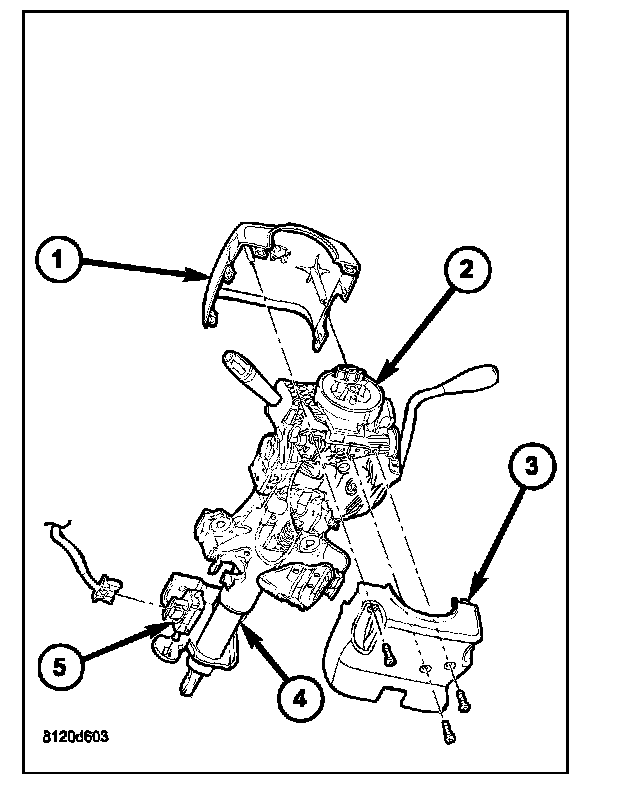 1
2
3
5
4
8120d603