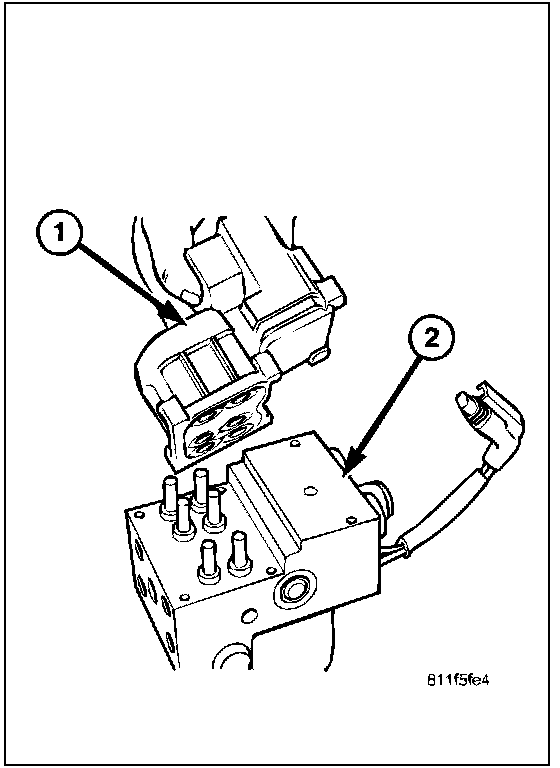 1

2

811f5fe4