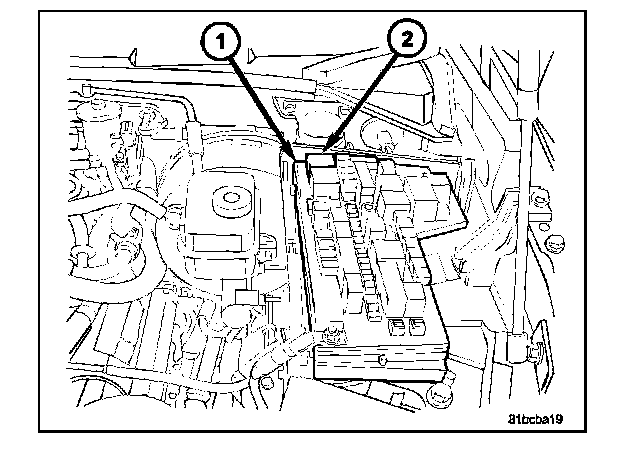 1
2
81bcba19