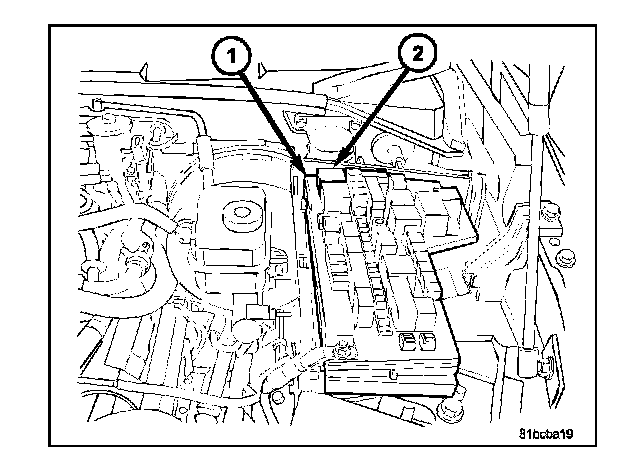 1
2
81bcba19