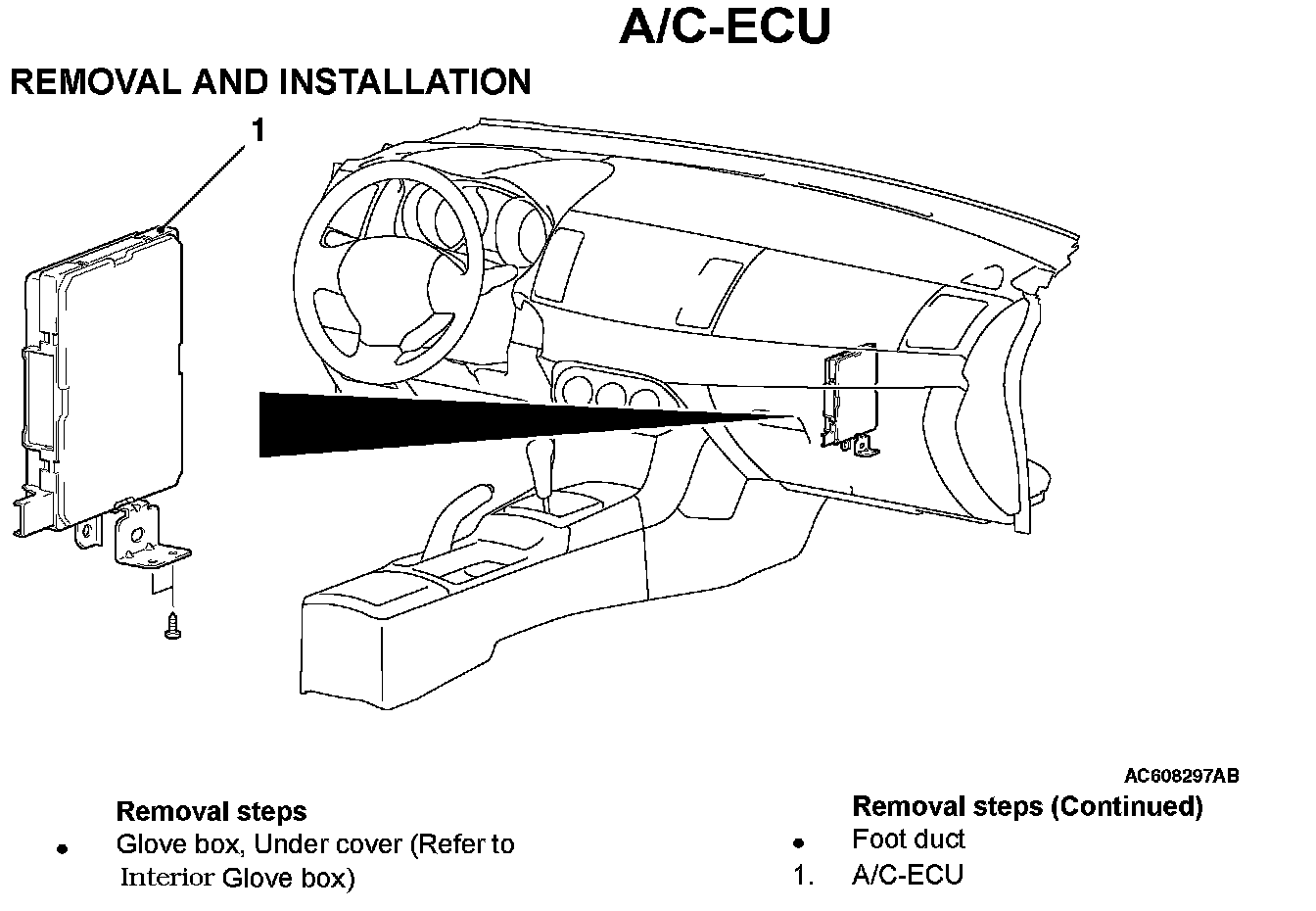 A/C-ECU

REMOVAL AND INSTALLATION

1

AC608297AB

Removal steps

• Glove box, Under cover (Refer to Interior Glove box)

Removal steps (Continued)

• Foot duct

1. A/C-ECU