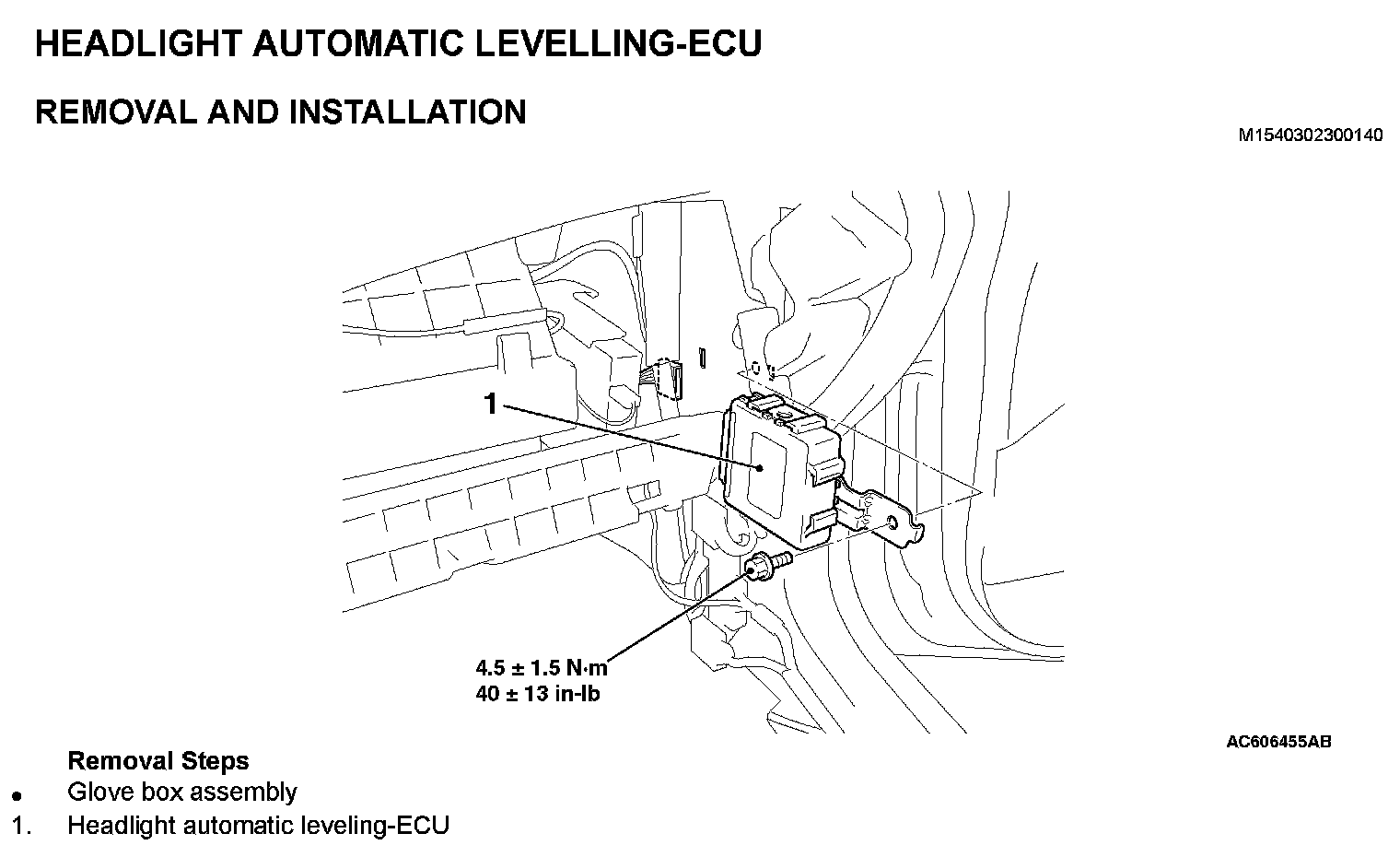 HEADLIGHT AUTOMATIC LEVELLING-ECU

REMOVAL AND INSTALLATION

M1540302300140

1

4.5 ± 1.5 N·m
40 ± 13 in-lb

AC606455AB

Removal Steps
• Glove box assembly
1. Headlight automatic leveling-ECU