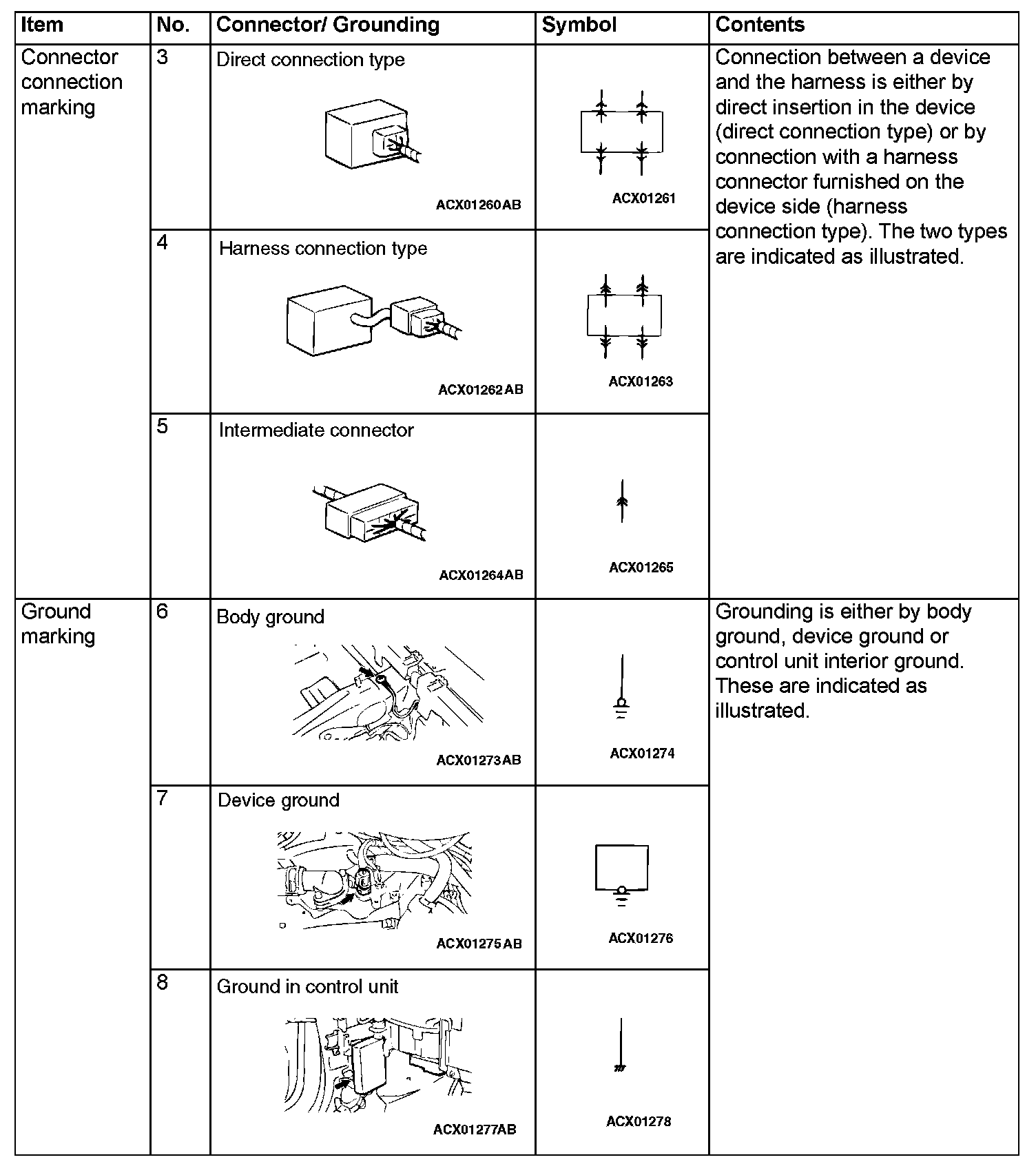 | Item | No. | Connector/ Grounding | Symbol | Contents |
|---|---|---|---|---|
| Connector connection marking | 3 | Direct connection type ACX01260AB | ACX01261 | Connection between a device and the harness is either by direct insertion in the device (direct connection type) or by connection with a harness connector furnished on the device side (harness connection type). The two types are indicated as illustrated. |
| | 4 | Harness connection type ACX01262AB | ACX01263 | |
| | 5 | Intermediate connector ACX01264AB | ACX01265 | |
| Ground marking | 6 | Body ground ACX01273AB | ACX01274 | Grounding is either by body ground, device ground or control unit interior ground. These are indicated as illustrated. |
| | 7 | Device ground ACX01275AB | ACX01276 | |
| | 8 | Ground in control unit ACX01277AB | ACX01278 | |