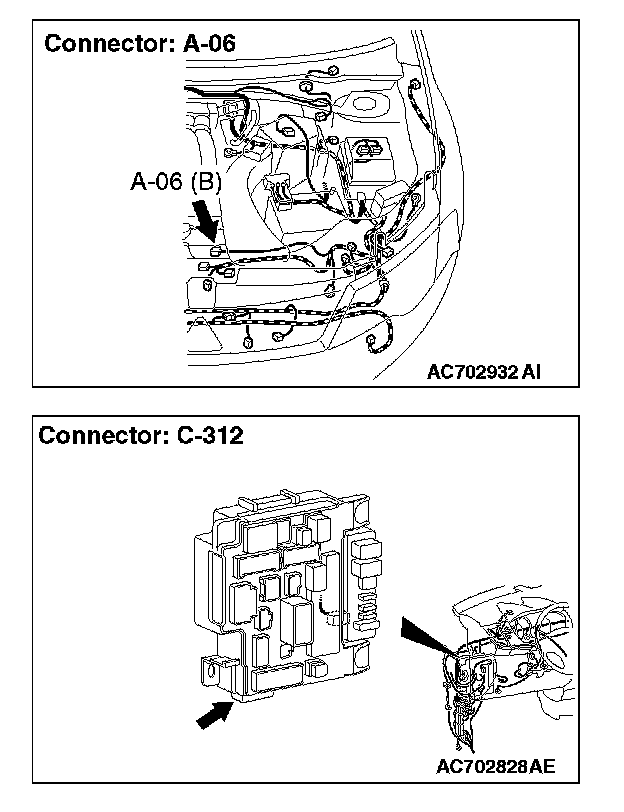 Connector: A-06

A-06 (B)

AC702932 AI

Connector: C-312

AC702828AE