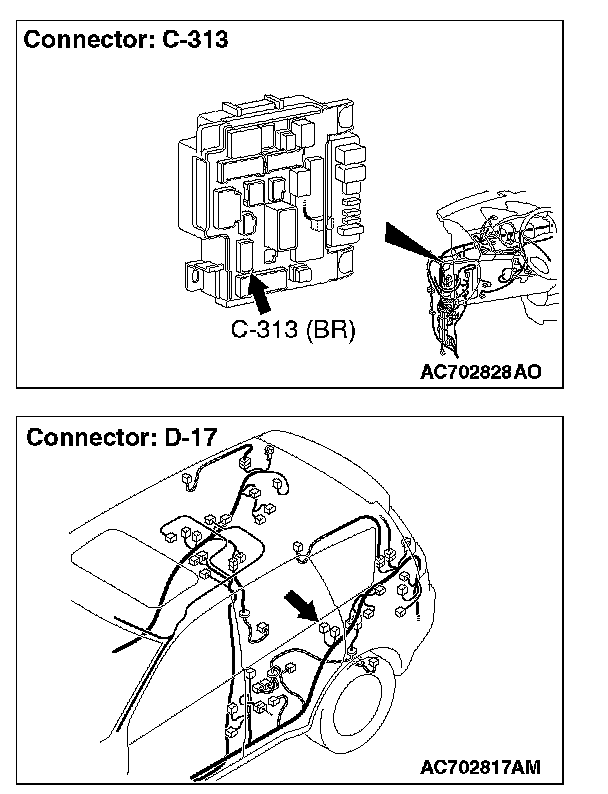 Connector: C-313

C-313 (BR)

AC702828AO

Connector: D-17

AC702817AM