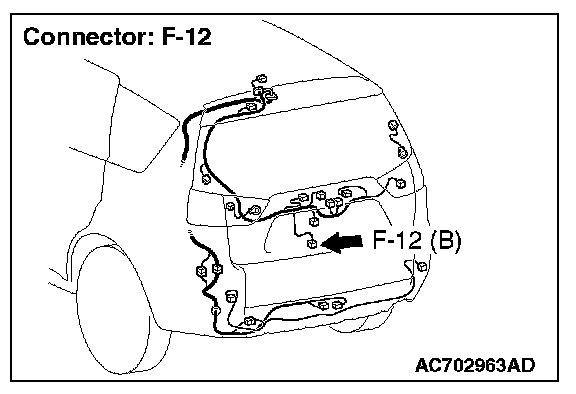 Connector: F-12

F-12 (B)

AC702963AD